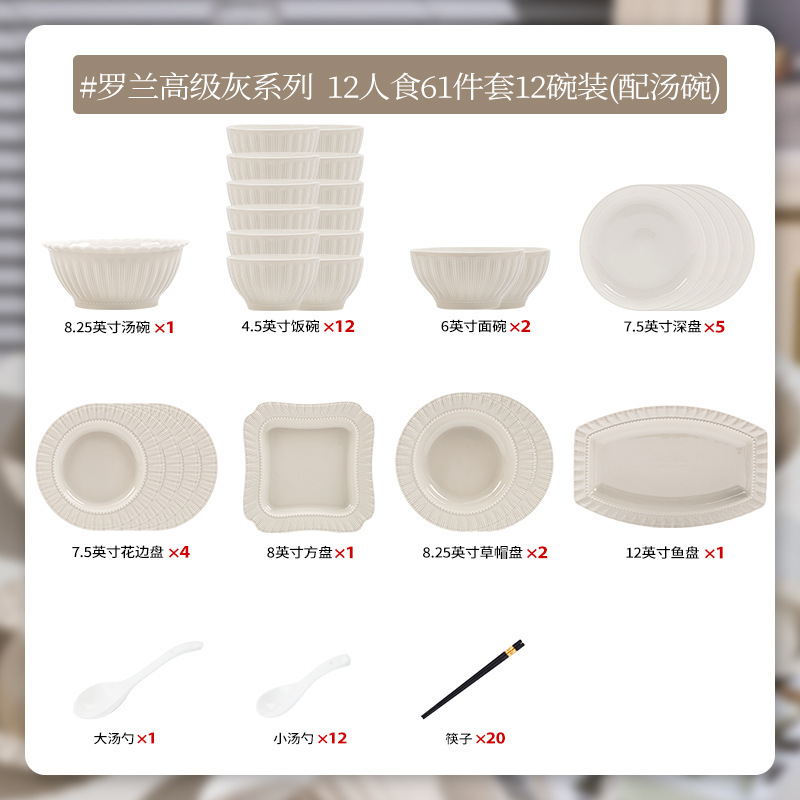 #罗兰高级灰系列 12人食61件套12碗装(配汤碗)

8.25英寸汤碗 ×1

4.5英寸饭碗 ×12

6英寸面碗 ×2

7.5英寸深盘 ×5

7.5英寸花边盘 ×4

8英寸方盘 ×1

8.25英寸草帽盘 ×2

12英寸鱼盘 ×1

大汤勺 ×1

小汤勺 ×12

筷子 ×20