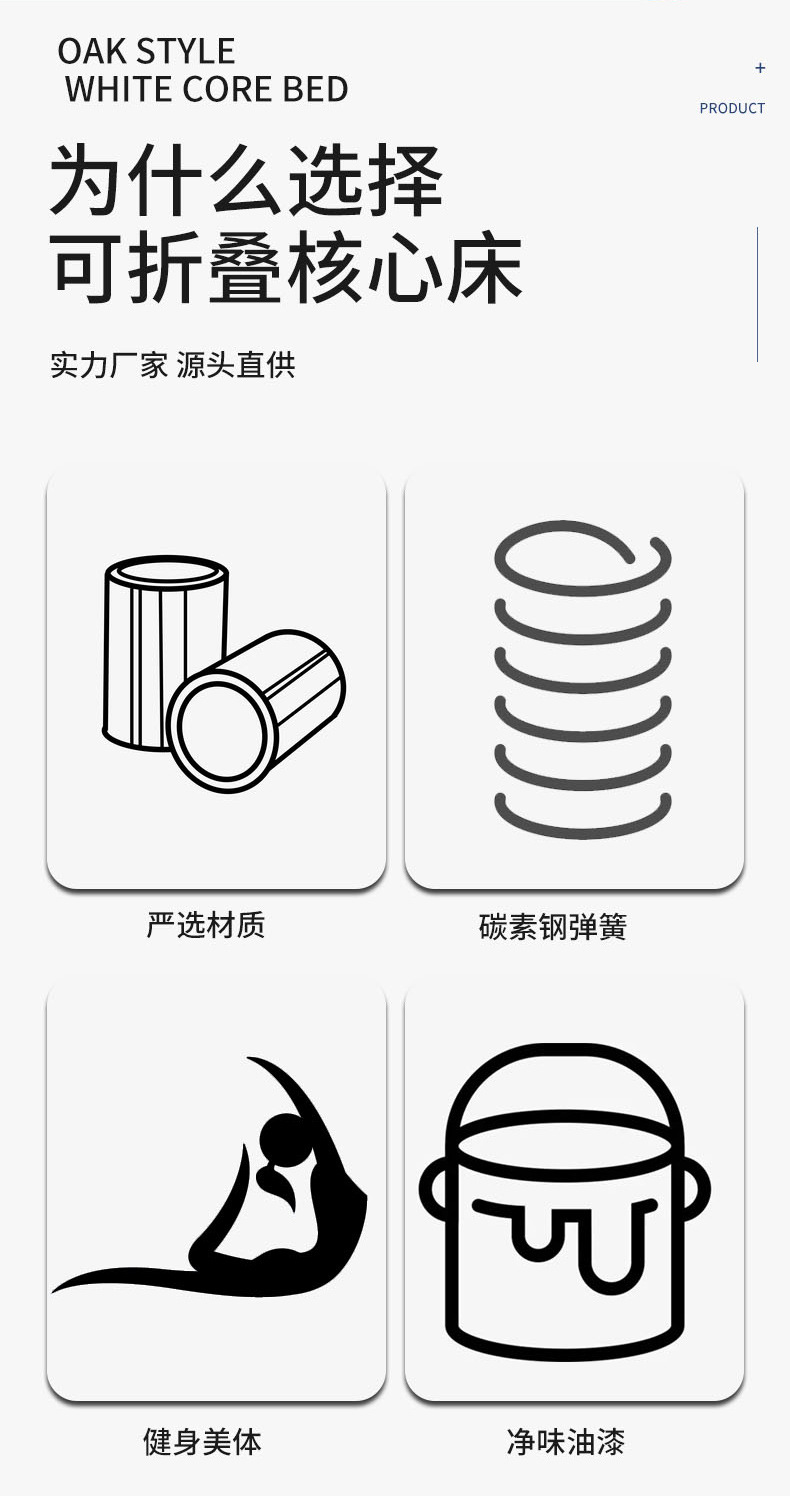 OAK STYLE
WHITE CORE BED

+
PRODUCT

为什么选择
可折叠核心床

实力厂家 源头直供

严选材质

碳素钢弹簧

健身美体

净味油漆