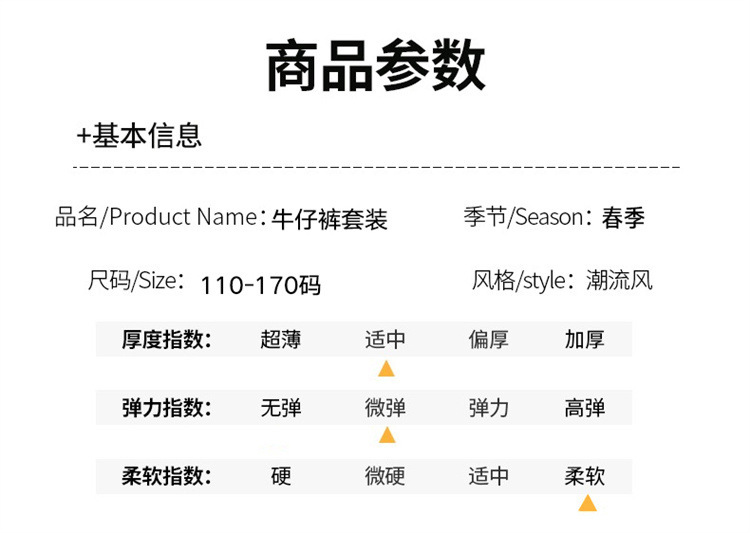 商品参数

+基本信息

品名/Product Name：牛仔裤套装

季节/Season：春季

尺码/Size：110-170码

风格/style：潮流风

厚度指数： 超薄 适中 偏厚 加厚

弹力指数： 无弹 微弹 弹力 高弹

柔软指数： 硬 微硬 适中 柔软