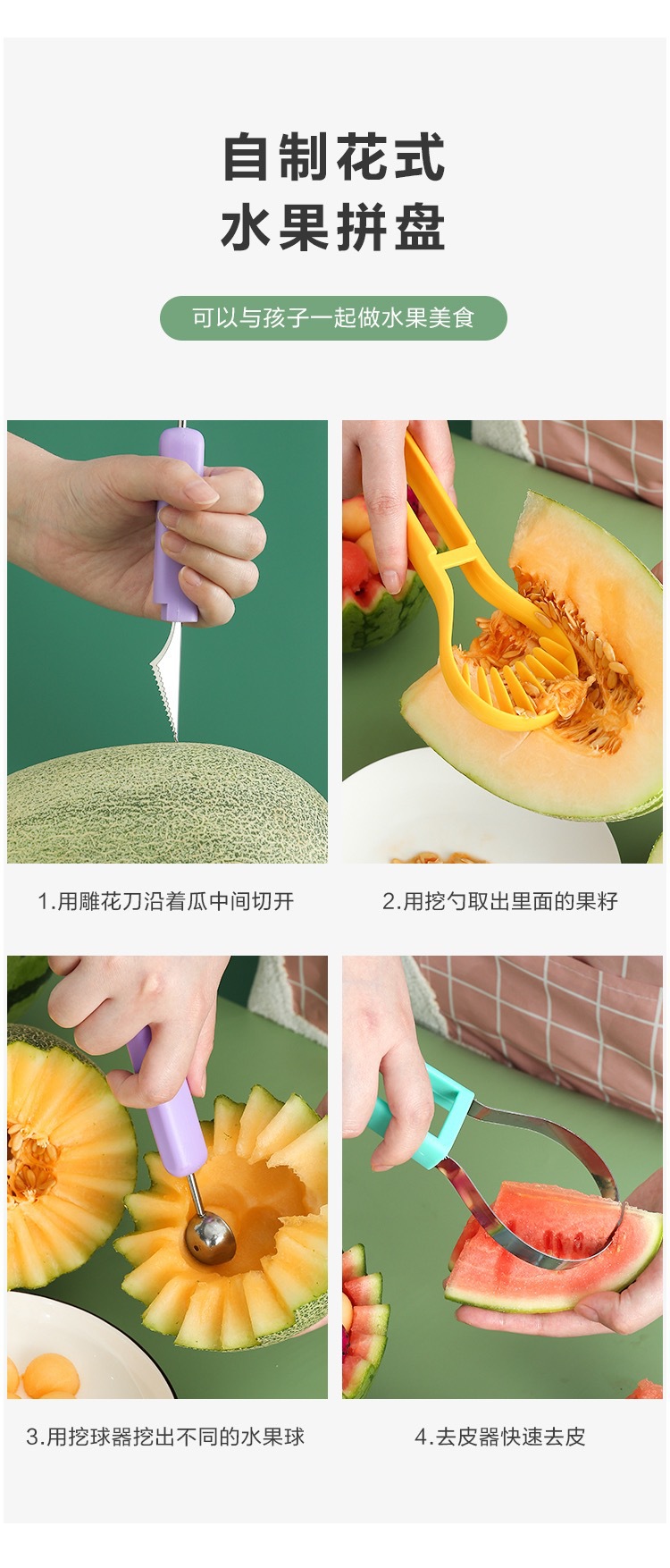 自制花式
水果拼盘

可以与孩子一起做水果美食

1.用雕花刀沿着瓜中间切开

2.用挖勺取出里面的果籽

3.用挖球器挖出不同的水果球

4.去皮器快速去皮