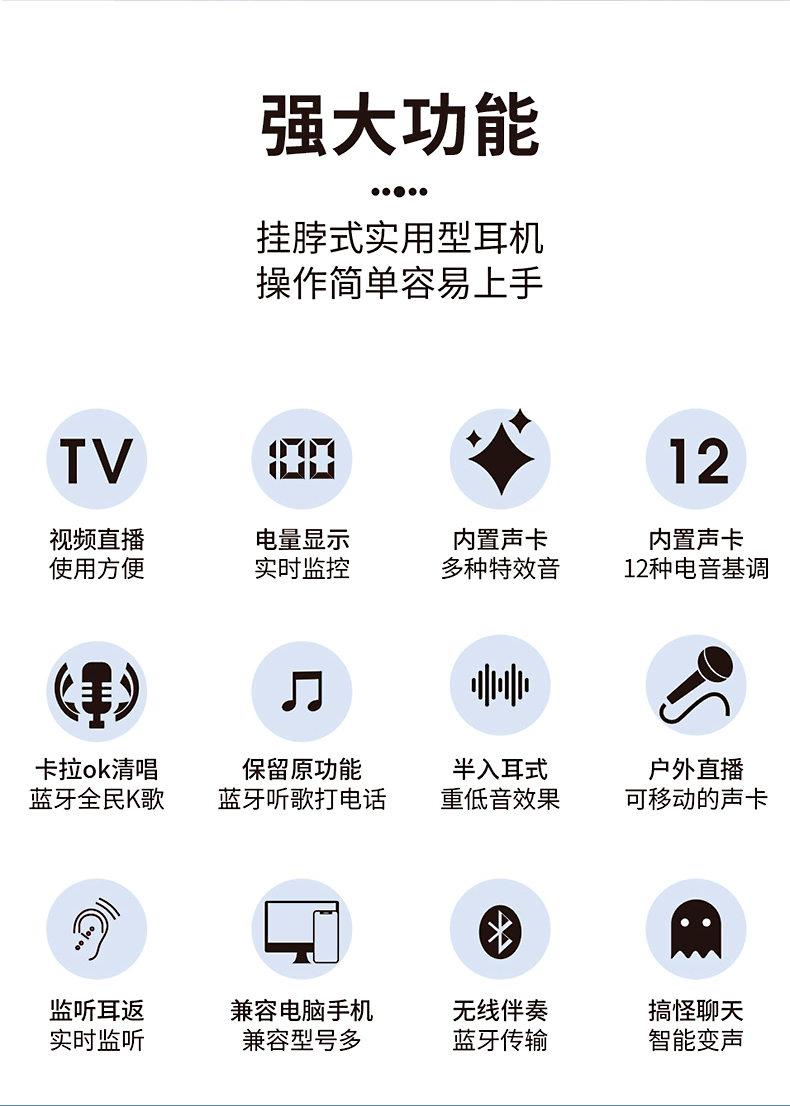 强大功能

挂脖式实用型耳机
操作简单容易上手

TV
视频直播
使用方便

100
电量显示
实时监控

内置声卡
多种特效音

12
内置声卡
12种电音基调

卡拉ok清唱
蓝牙全民K歌

保留原功能
蓝牙听歌打电话

半入耳式
重低音效果

户外直播
可移动的声卡

监听耳返
实时监听

兼容电脑手机
兼容型号多

无线伴奏
蓝牙传输

搞怪聊天
智能变声