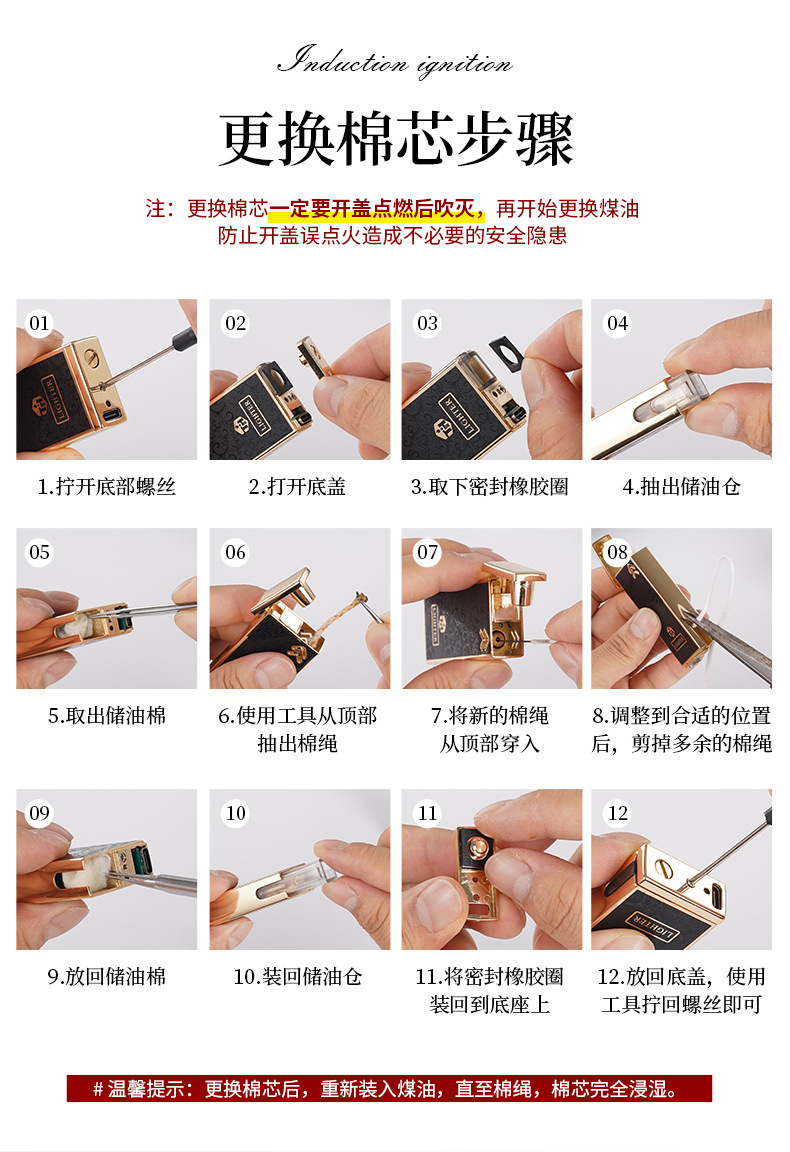 Induction ignition

更换棉芯步骤

注：更换棉芯一定要开盖点燃后吹灭，再开始更换煤油
防止开盖误点火造成不必要的安全隐患

01
LIGHTER
1.拧开底部螺丝

02
LIGHTER
2.打开底盖

03
LIGHTER
3.取下密封橡胶圈

04
4.抽出储油仓

05
5.取出储油棉

06
6.使用工具从顶部抽出棉绳

07
LIGHTER
7.将新的棉绳从顶部穿入

08
8.调整到合适的位置后，剪掉多余的棉绳

09
9.放回储油棉

10
10.装回储油仓

11
11.将密封橡胶圈装回到底座上

12
LIGHTER
12.放回底盖，使用工具拧回螺丝即可

# 温馨提示：更换棉芯后，重新装入煤油，直至棉绳，棉芯完全浸湿。