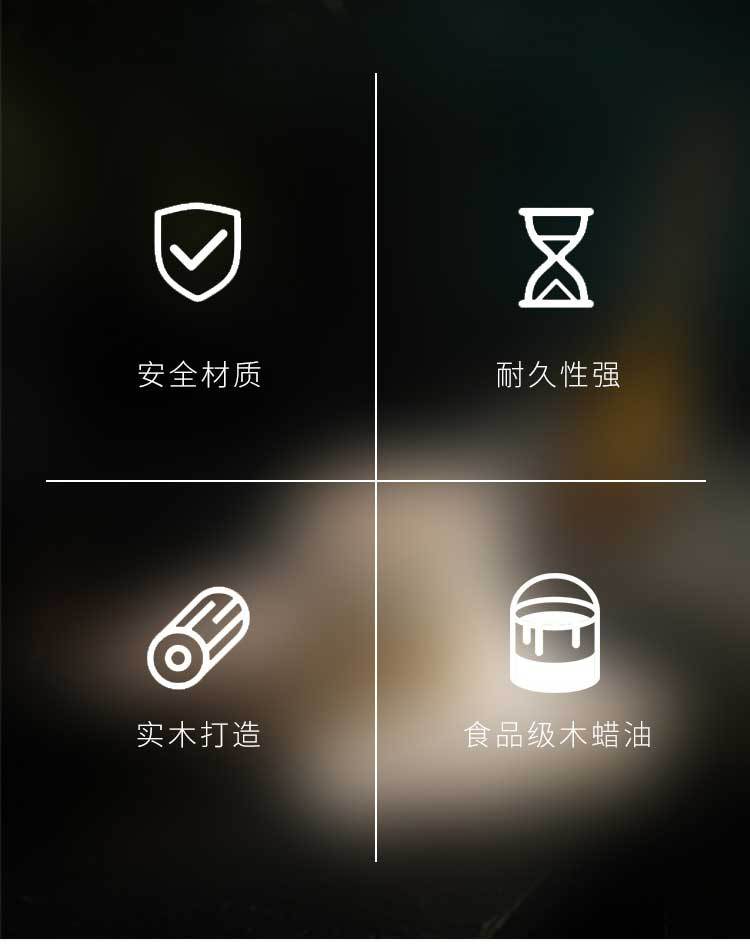 安全材质

耐久性强

实木打造

食品级木蜡油