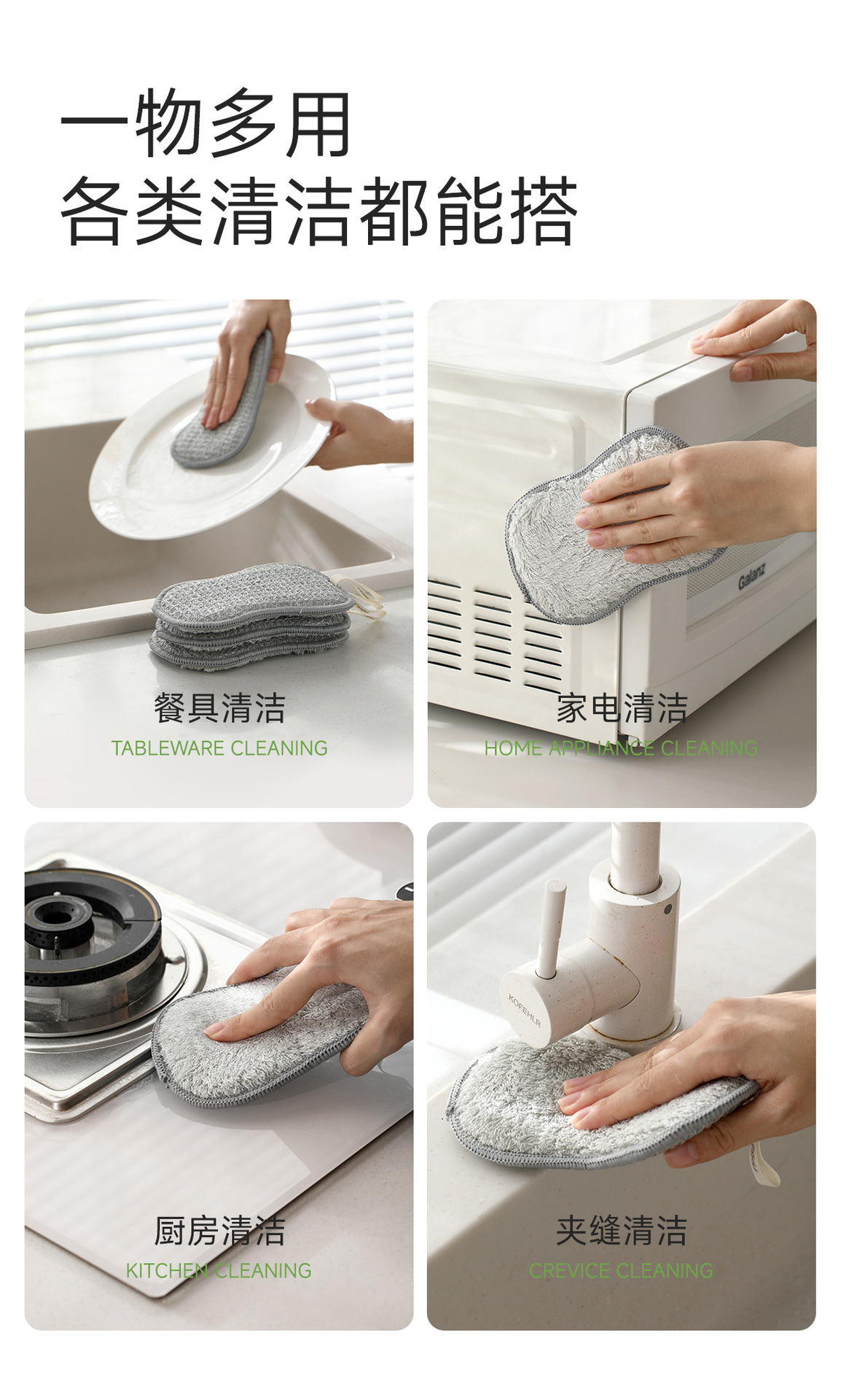 一物多用
各类清洁都能搭

餐具清洁
TABLEWARE CLEANING

Galanz

家电清洁
HOME APPLIANCE CLEANING

厨房清洁
KITCHEN CLEANING

KOFEHLR

夹缝清洁
CREVICE CLEANING