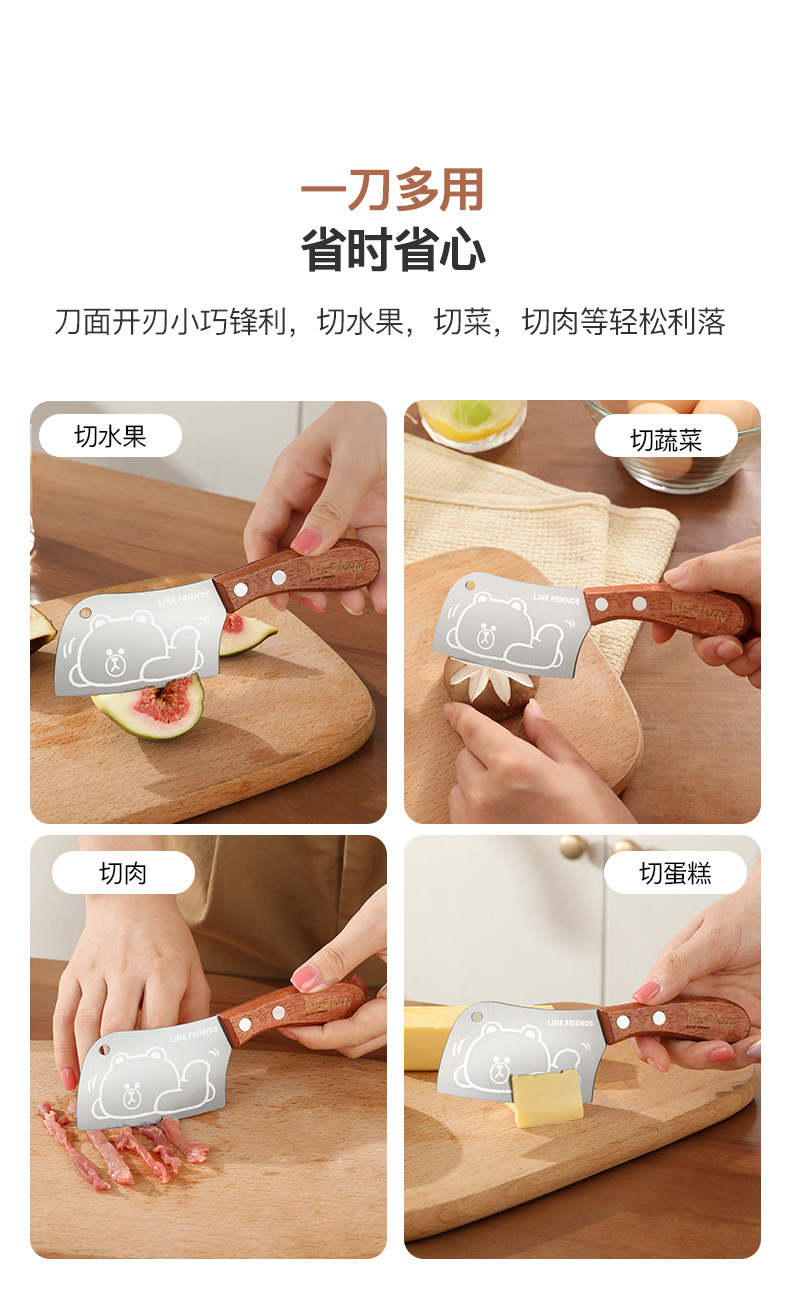 一刀多用
省时省心

刀面开刃小巧锋利，切水果，切菜，切肉等轻松利落

切水果

LINE FRIENDS

BROWN

切蔬菜

LINE FRIENDS

BROWN

切肉

LINE FRIENDS

BROWN

切蛋糕

LINE FRIENDS

BROWN