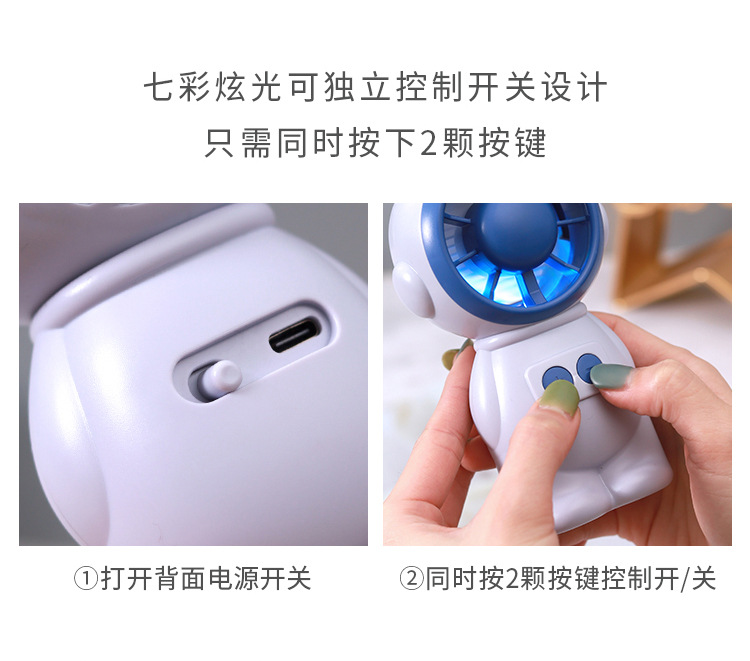 七彩炫光可独立控制开关设计
只需同时按下2颗按键

①打开背面电源开关

②同时按2颗按键控制开/关