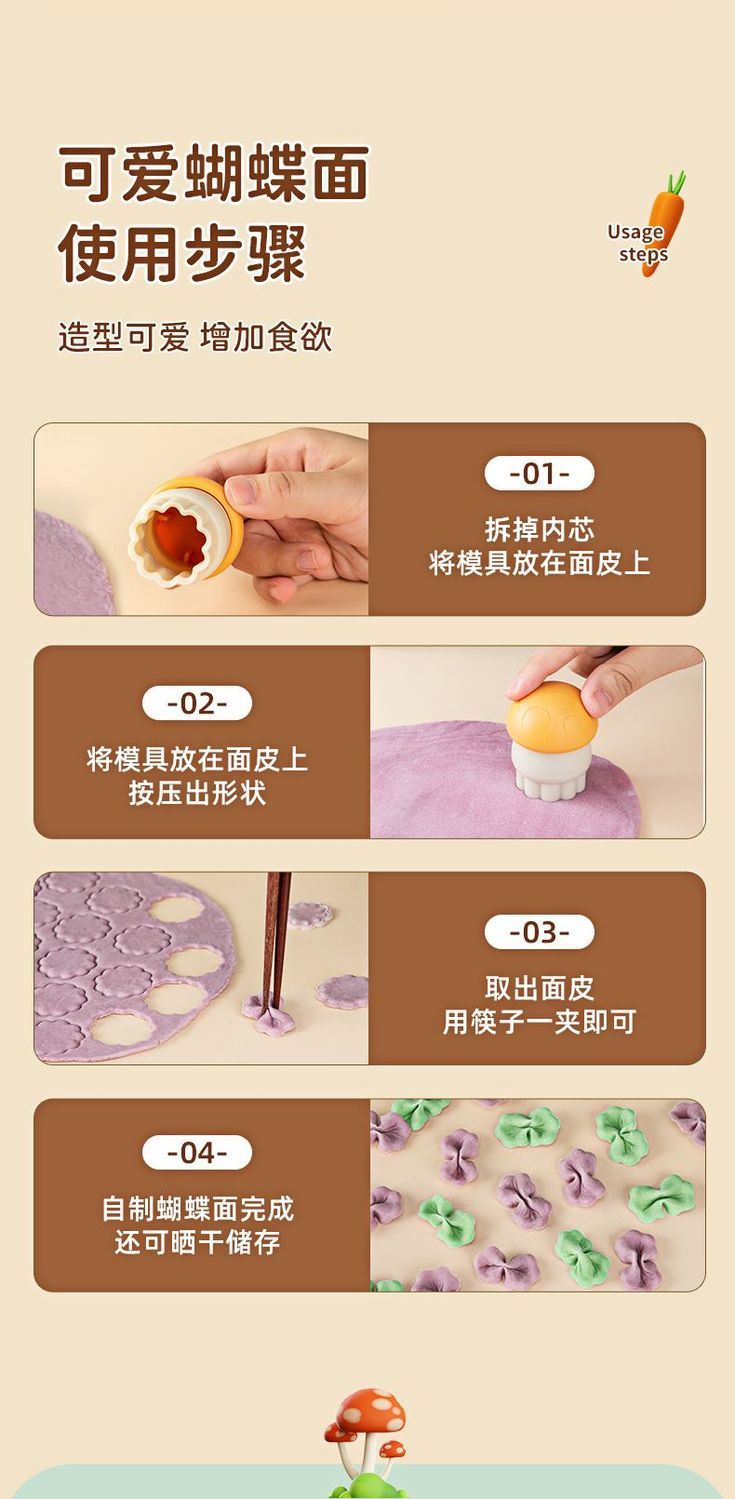 可爱蝴蝶面
使用步骤

Usage steps

造型可爱 增加食欲

-01-
拆掉内芯
将模具放在面皮上

-02-
将模具放在面皮上
按压出形状

-03-
取出面皮
用筷子一夹即可

-04-
自制蝴蝶面完成
还可晒干储存