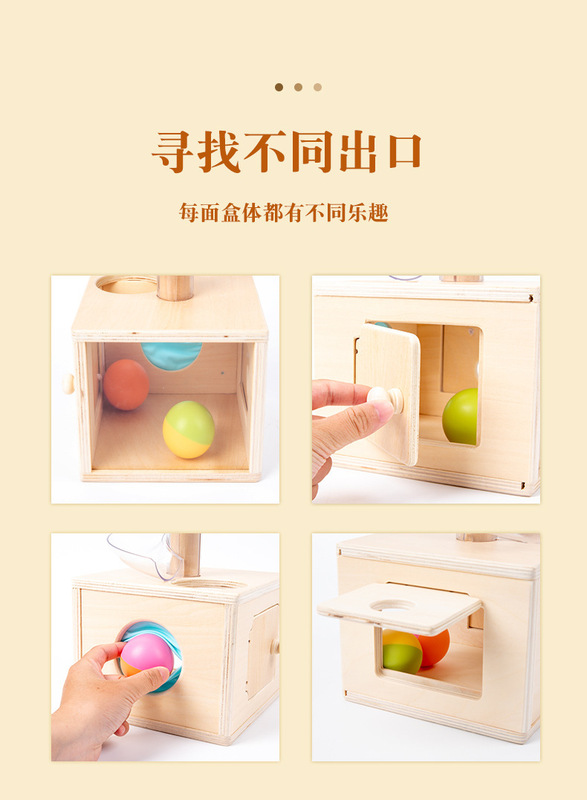 寻找不同出口

每面盒体都有不同乐趣