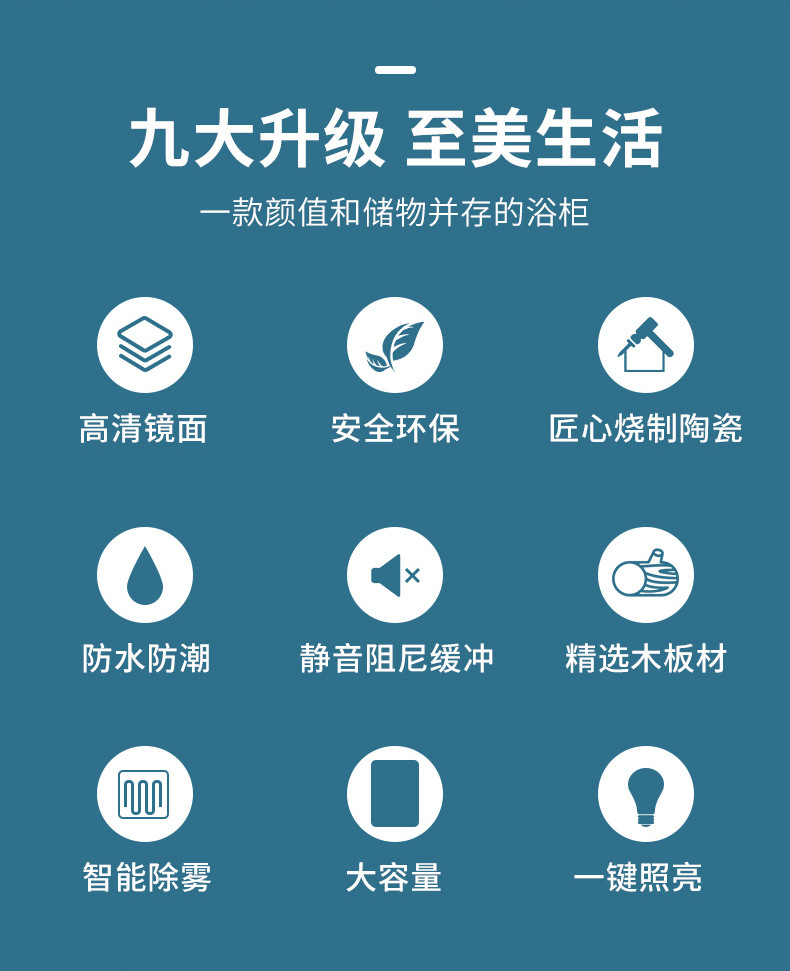 九大升级 至美生活

一款颜值和储物并存的浴柜

高清镜面

安全环保

匠心烧制陶瓷

防水防潮

静音阻尼缓冲

精选木板材

智能除雾

大容量

一键照亮