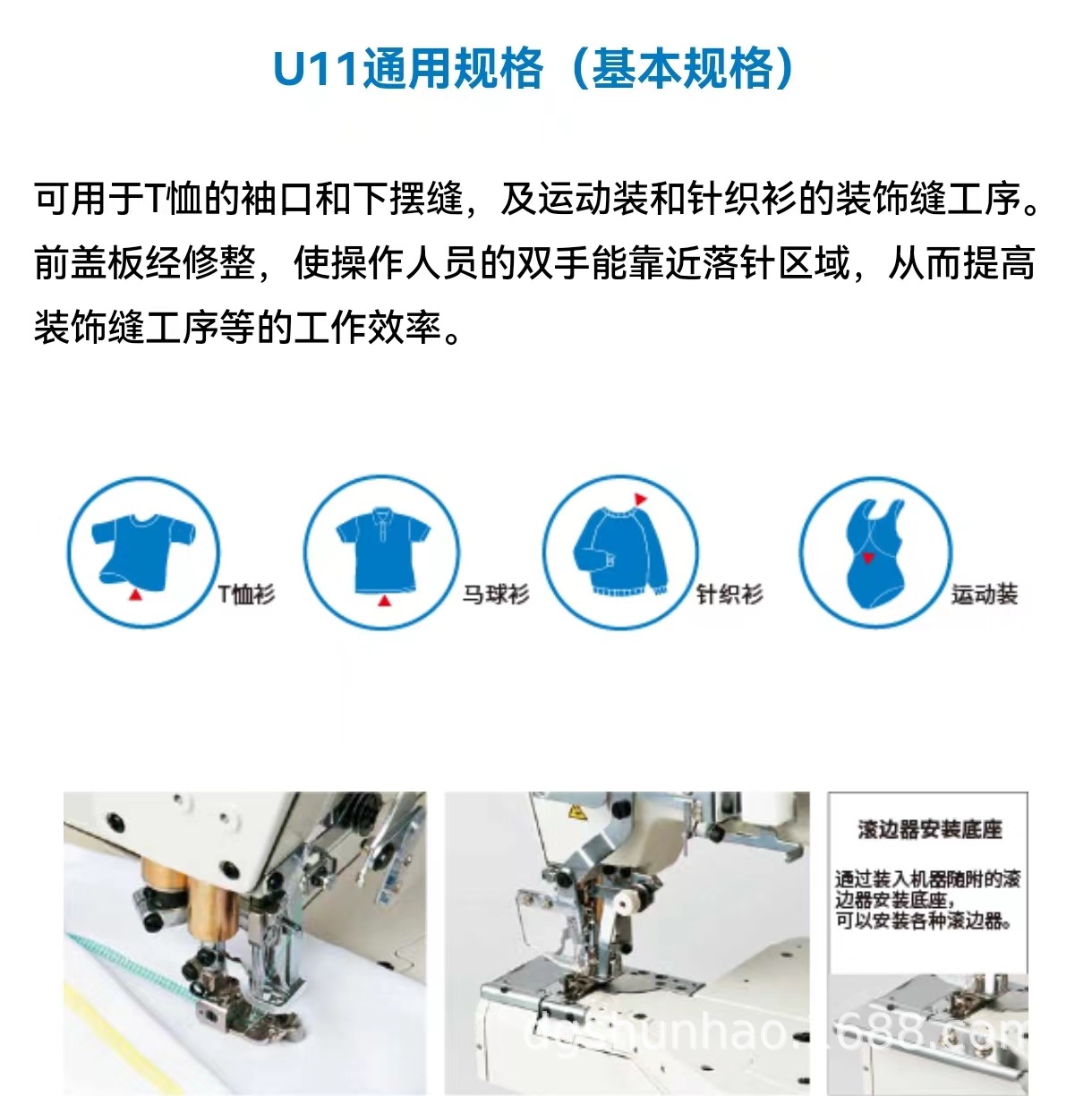 U11通用规格（基本规格）

可用于T恤的袖口和下摆缝，及运动装和针织衫的装饰缝工序。前盖板经修整，使操作人员的双手能靠近落针区域，从而提高装饰缝工序等的工作效率。

T恤衫

马球衫

针织衫

运动装

滚边器安装底座

通过装入机器随附的滚边器安装底座，可以安装各种滚边器。

dgshunhao.1688.com