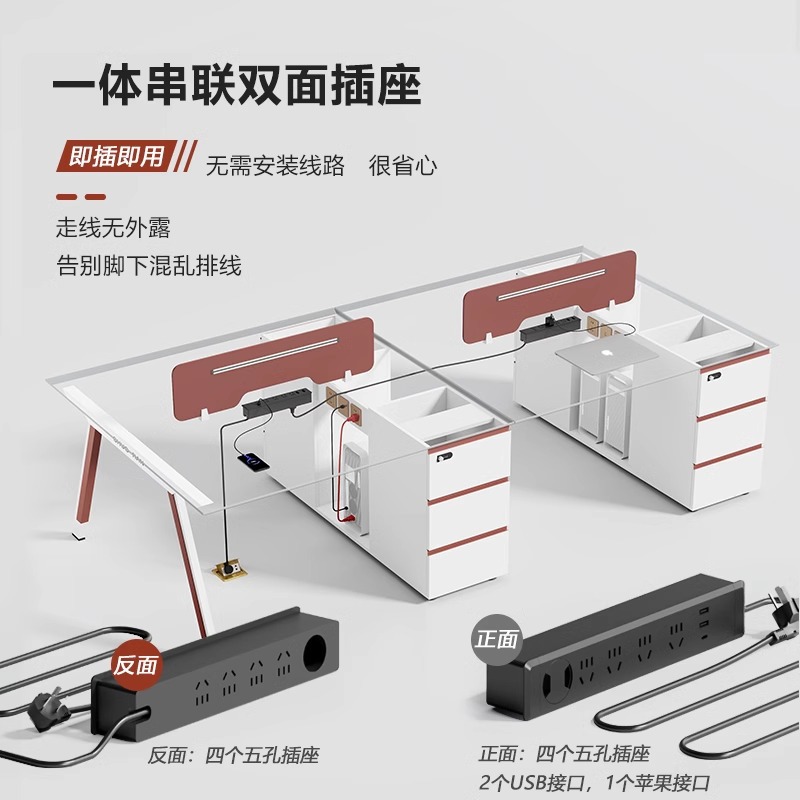 一体串联双面插座

即插即用 无需安装线路 很省心

走线无外露
告别脚下混乱排线

反面

正面

反面：四个五孔插座

正面：四个五孔插座
2个USB接口，1个苹果接口