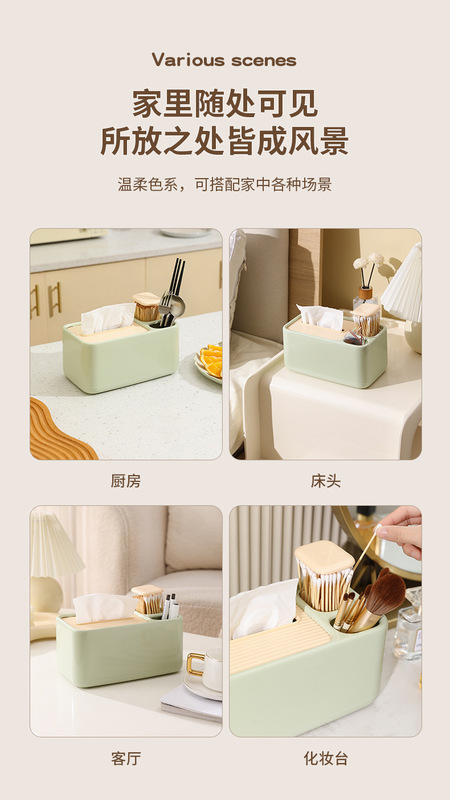 Various scenes

家里随处可见
所放之处皆成风景

温柔色系，可搭配家中各种场景

厨房

床头

客厅

化妆台