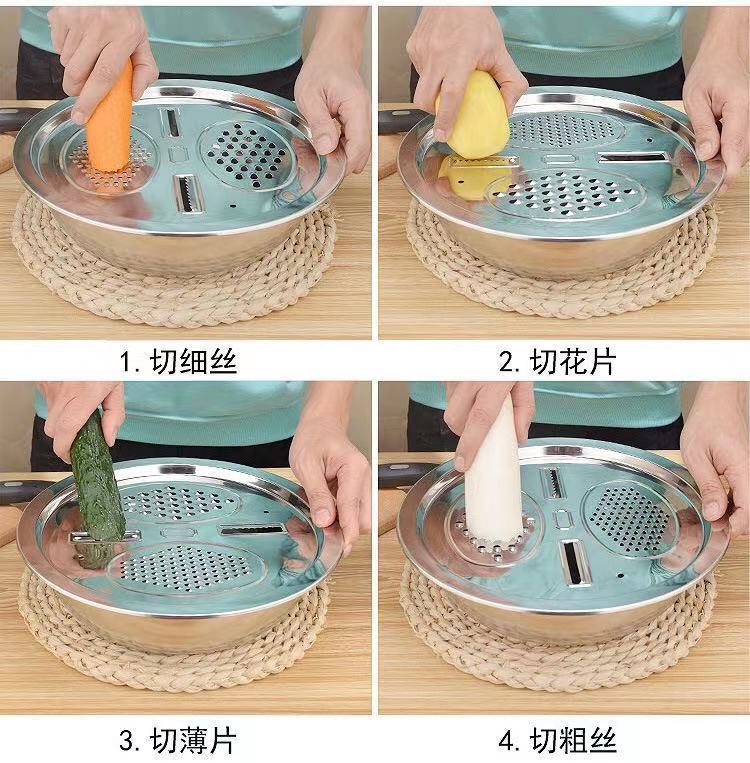 1. 切细丝

2. 切花片

3. 切薄片

4. 切粗丝