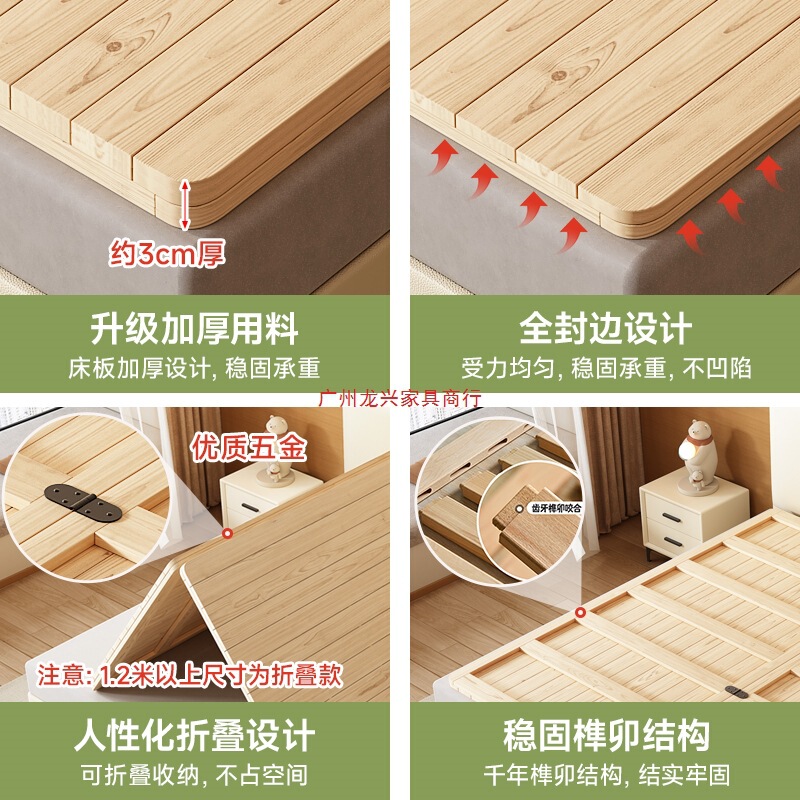 约3cm厚

升级加厚用料
床板加厚设计, 稳固承重

全封边设计
受力均匀, 稳固承重, 不凹陷

广州龙兴家具商行

优质五金

注意: 1.2米以上尺寸为折叠款

人性化折叠设计
可折叠收纳, 不占空间

齿牙榫卯咬合

稳固榫卯结构
千年榫卯结构, 结实牢固