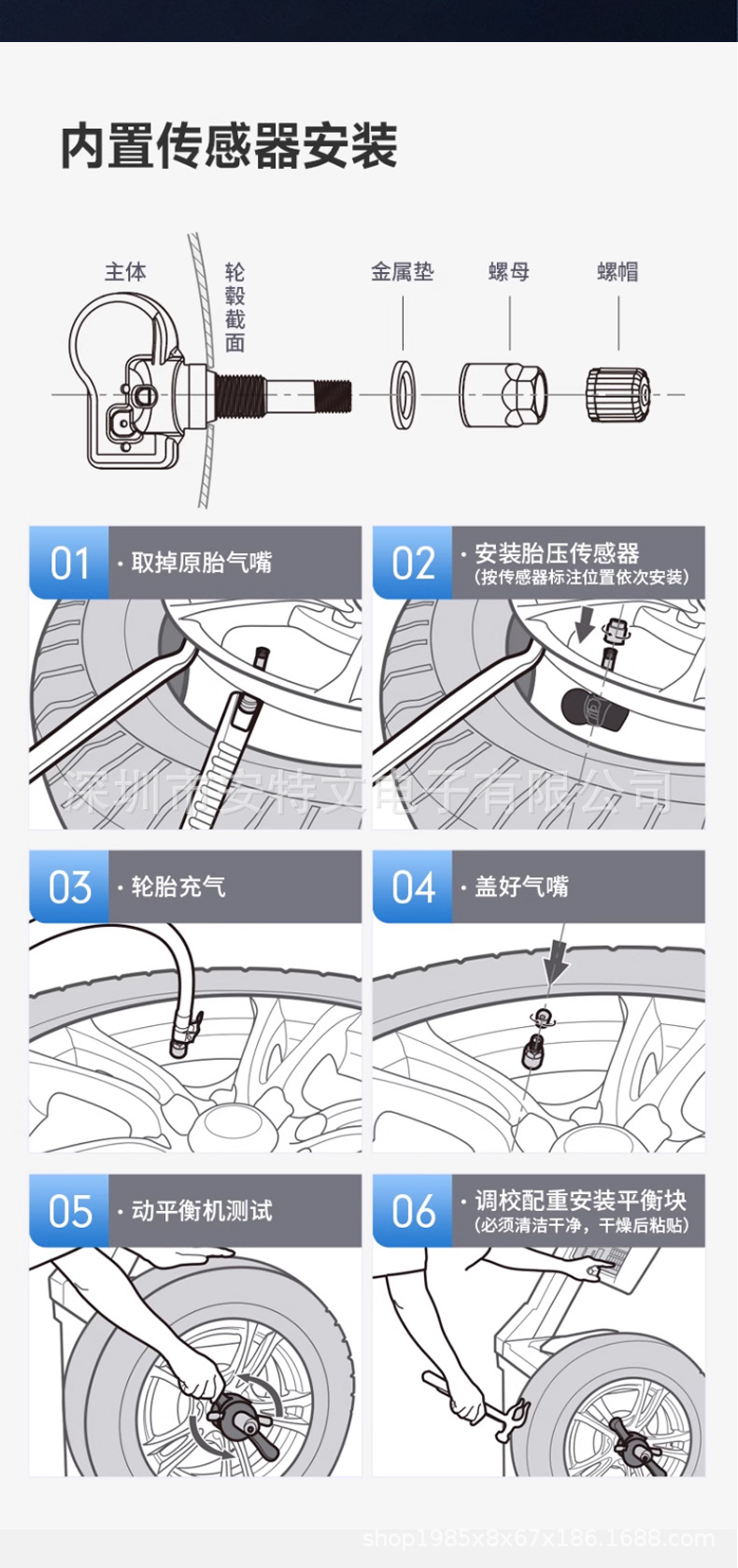 内置传感器安装

主体

轮毂截面

金属垫

螺母

螺帽

01 · 取掉原胎气嘴

02 · 安装胎压传感器
(按传感器标注位置依次安装)

深圳市安特文电子有限公司

03 · 轮胎充气

04 · 盖好气嘴

05 · 动平衡机测试

06 · 调校配重安装平衡块
(必须清洁干净，干燥后粘贴)

shop1985x8x67x186.1688.com