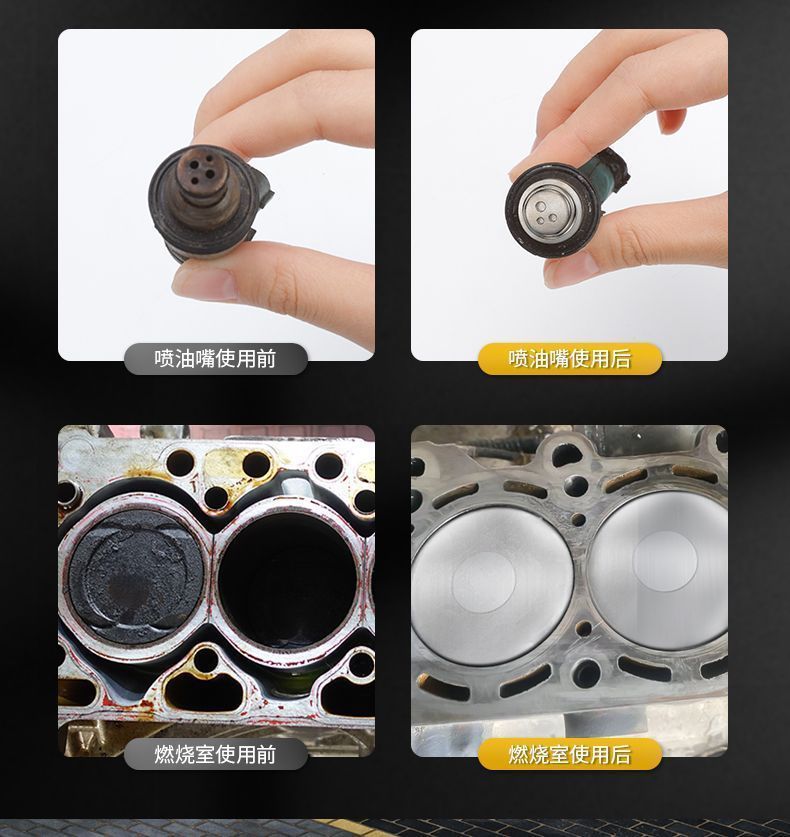 喷油嘴使用前

喷油嘴使用后

燃烧室使用前

燃烧室使用后