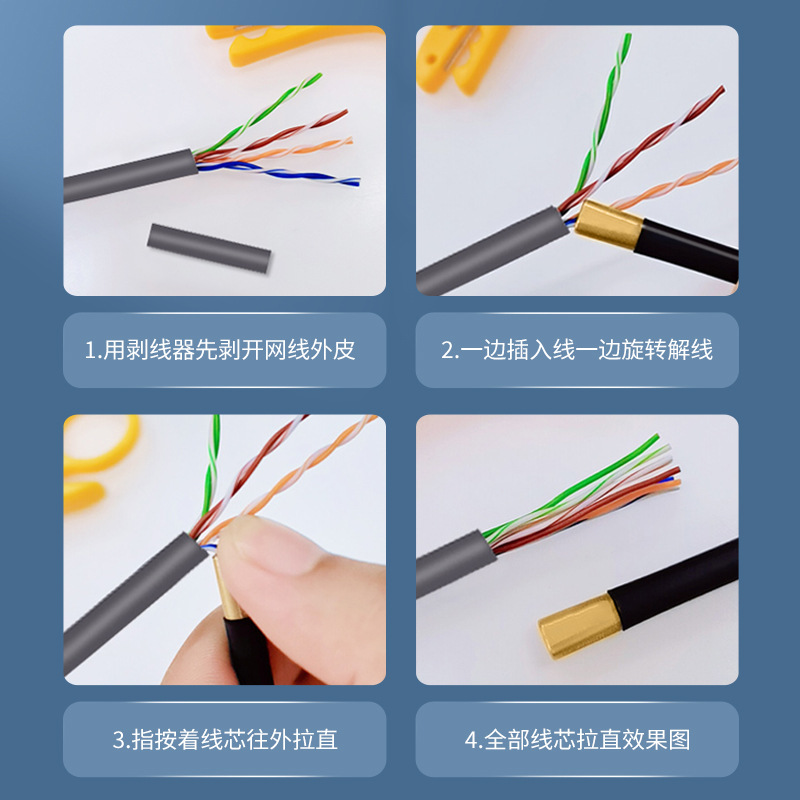 1.用剥线器先剥开网线外皮

2.一边插入线一边旋转解线

3.指按着线芯往外拉直

4.全部线芯拉直效果图