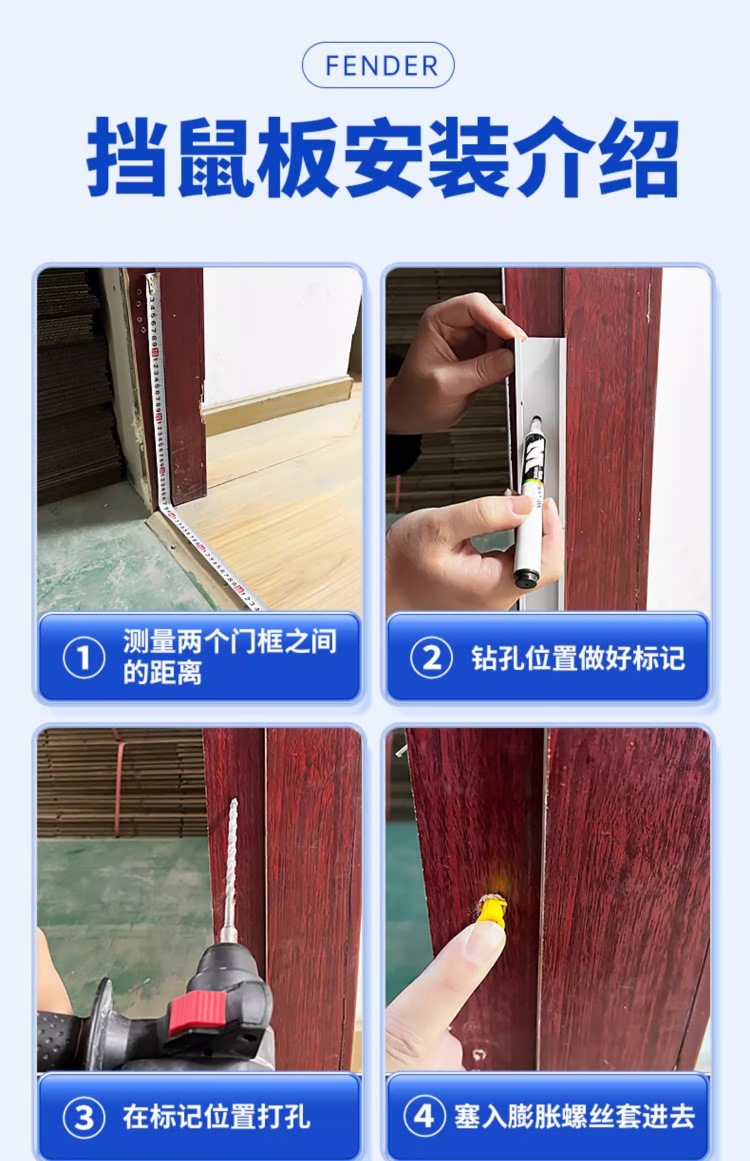 FENDER

挡鼠板安装介绍

① 测量两个门框之间的距离

② 钻孔位置做好标记

③ 在标记位置打孔

④ 塞入膨胀螺丝套进去