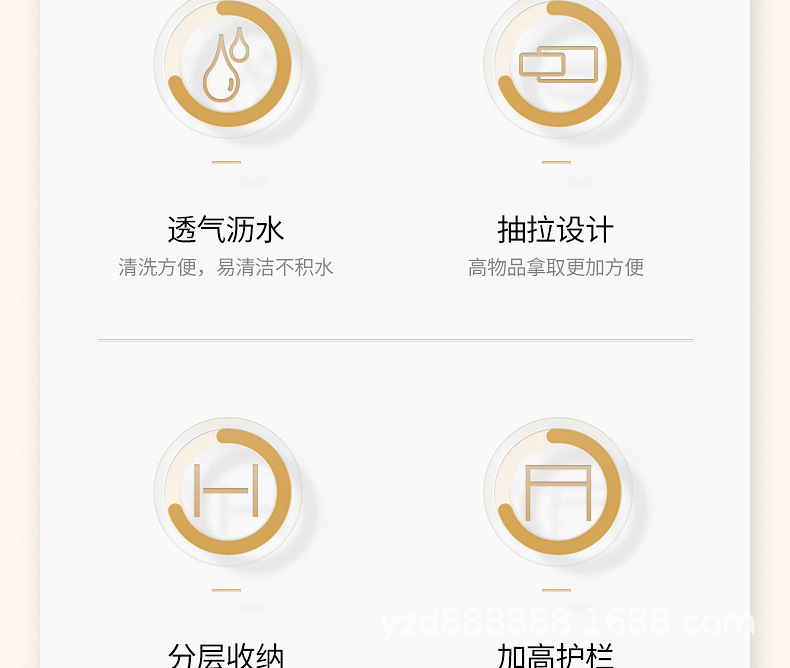 透气沥水
清洗方便，易清洁不积水

抽拉设计
高物品拿取更加方便

分层收纳

加高护栏

yzd888888.1688.com