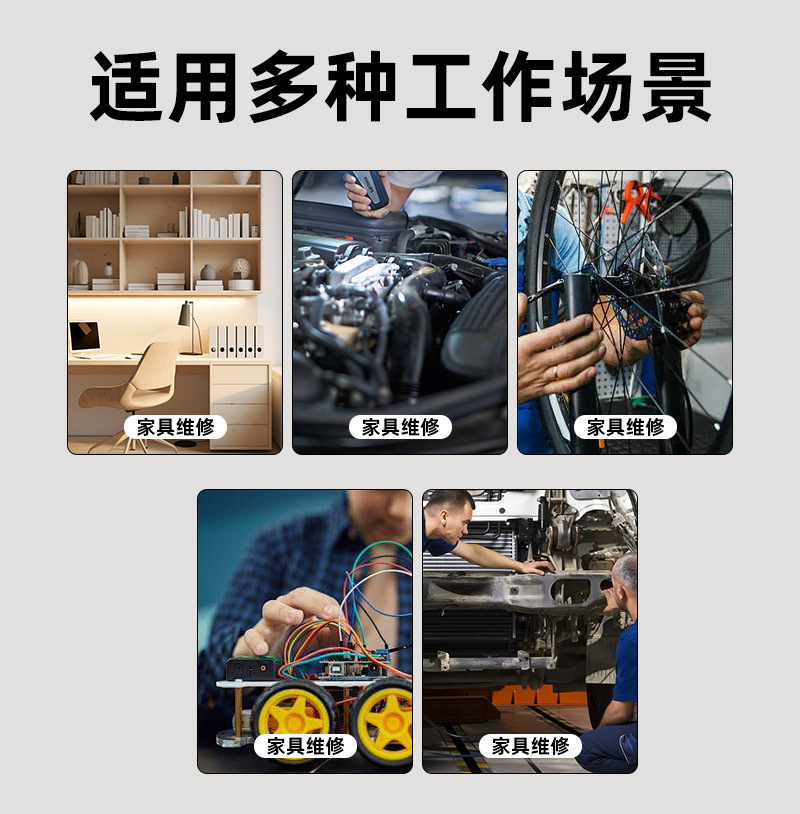 适用多种工作场景

家具维修

家具维修

家具维修

家具维修

家具维修