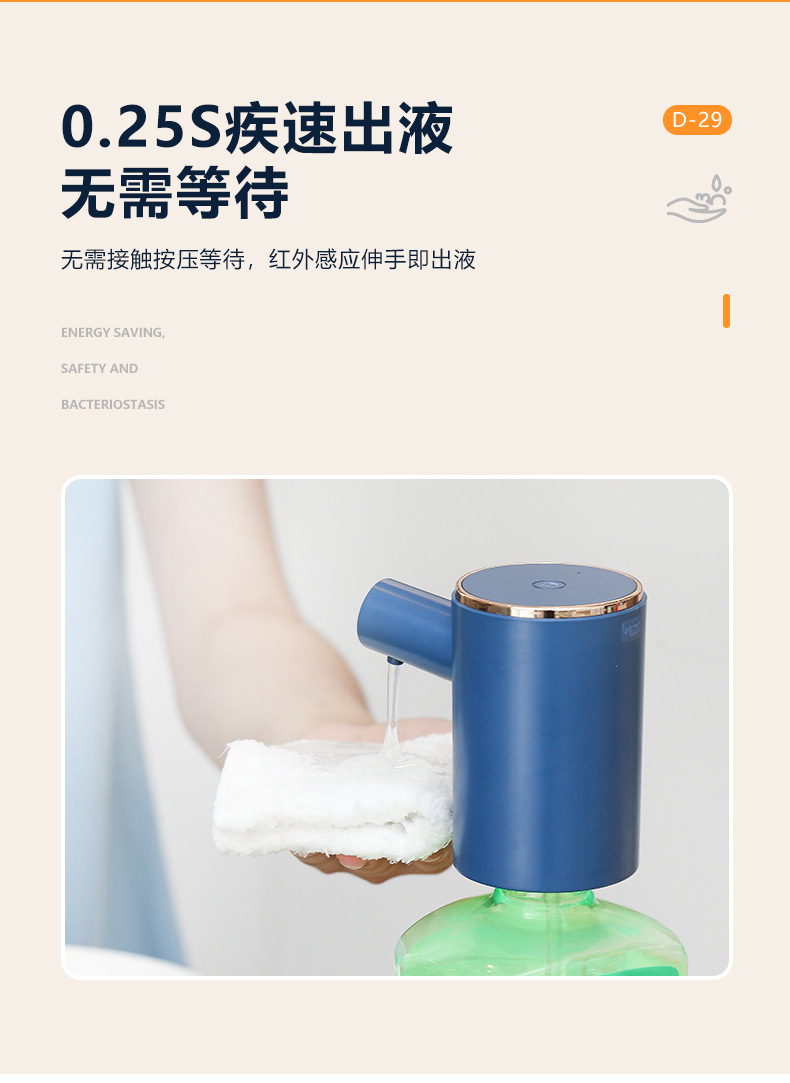 0.25S疾速出液
无需等待

D-29

无需接触按压等待，红外感应伸手即出液

ENERGY SAVING,
SAFETY AND
BACTERIOSTASIS