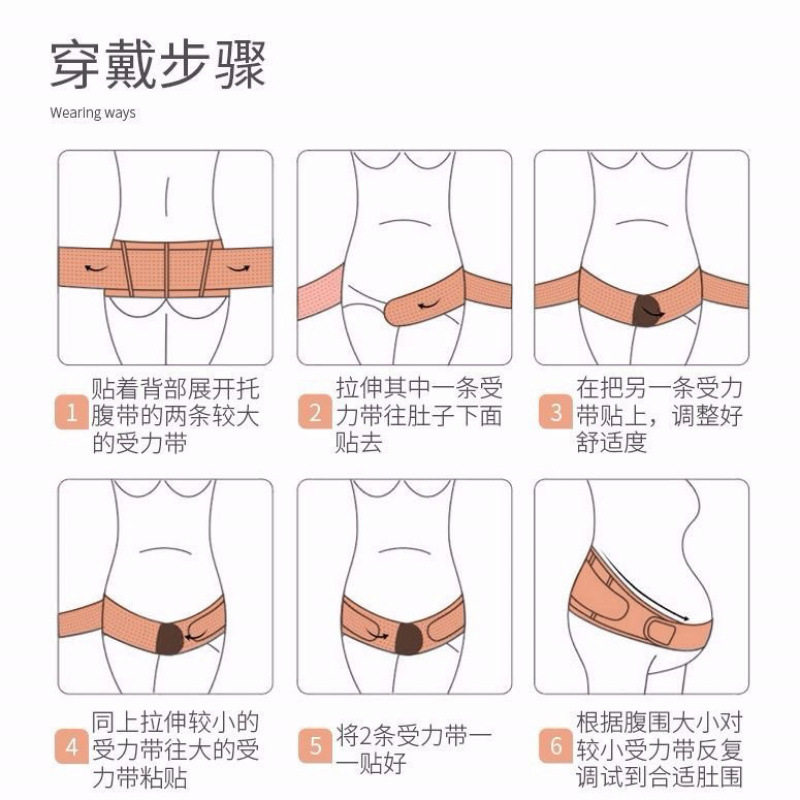 穿戴步骤

Wearing ways

1 贴着背部展开托腹带的两条较大的受力带

2 拉伸其中一条受力带往肚子下面贴去

3 在把另一条受力带贴上，调整好舒适度

4 同上拉伸较小的受力带往大的受力带粘贴

5 将2条受力带一一贴好

6 根据腹围大小对较小受力带反复调试到合适肚围