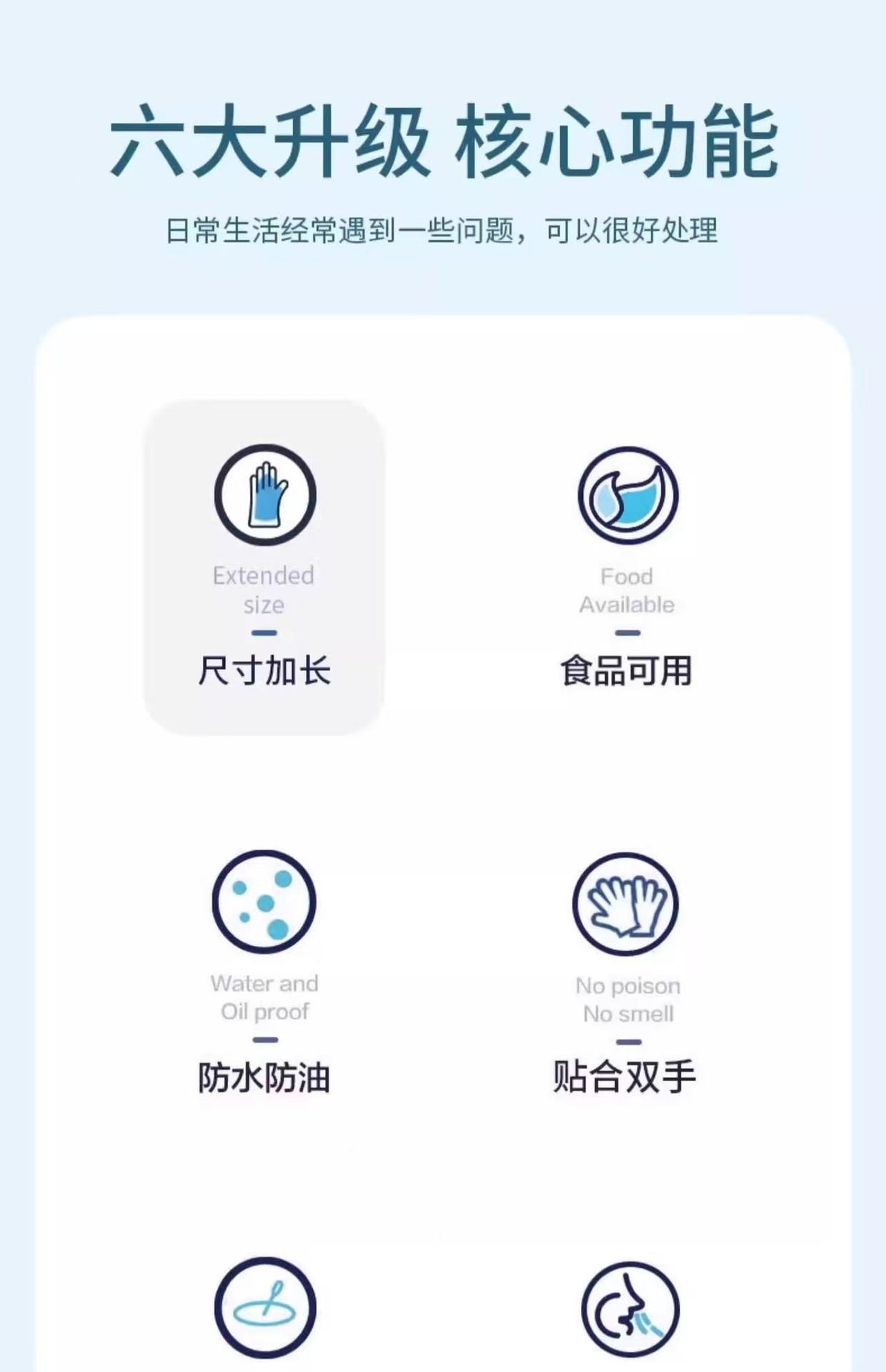 六大升级 核心功能

日常生活经常遇到一些问题，可以很好处理

Extended size

尺寸加长

Food Available

食品可用

Water and Oil proof

防水防油

No poison No smell

贴合双手