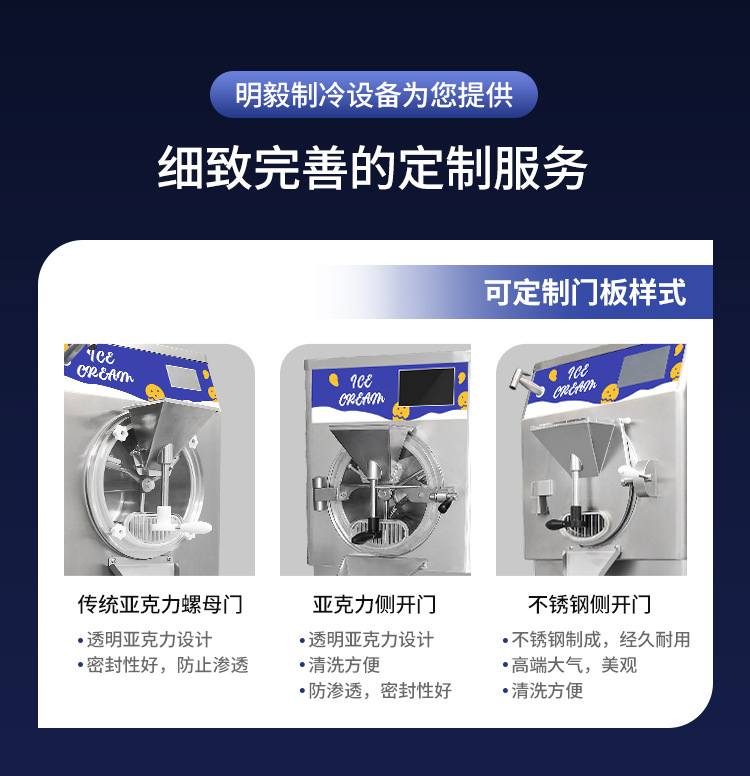 明毅制冷设备为您提供

细致完善的定制服务

可定制门板样式

ICE CREAM

ICE CREAM

ICE CREAM

传统亚克力螺母门
• 透明亚克力设计
• 密封性好，防止渗透

亚克力侧开门
• 透明亚克力设计
• 清洗方便
• 防渗透，密封性好

不锈钢侧开门
• 不锈钢制成，经久耐用
• 高端大气，美观
• 清洗方便