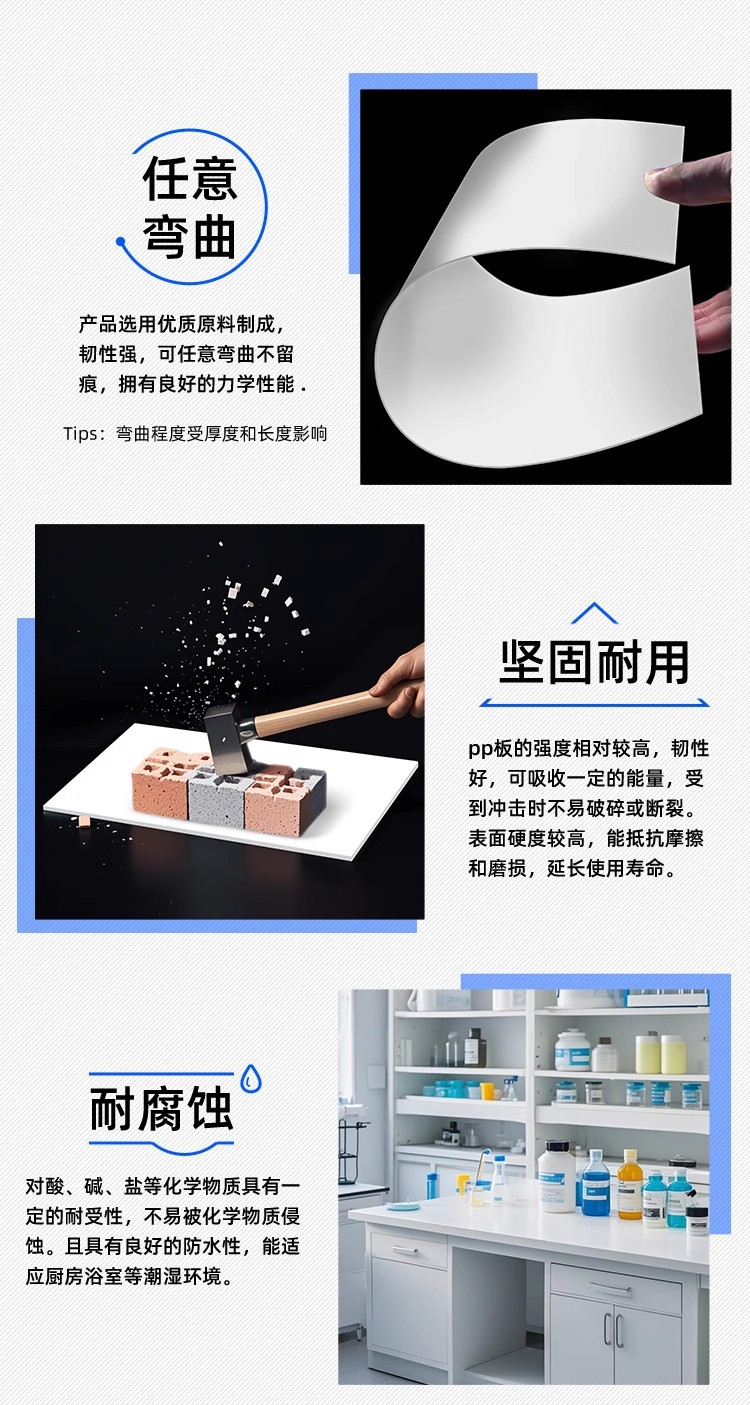 任意弯曲

产品选用优质原料制成，韧性强，可任意弯曲不留痕，拥有良好的力学性能．

Tips：弯曲程度受厚度和长度影响

坚固耐用

pp板的强度相对较高，韧性好，可吸收一定的能量，受到冲击时不易破碎或断裂。表面硬度较高，能抵抗摩擦和磨损，延长使用寿命。

耐腐蚀

对酸、碱、盐等化学物质具有一定的耐受性，不易被化学物质侵蚀。且具有良好的防水性，能适应厨房浴室等潮湿环境。