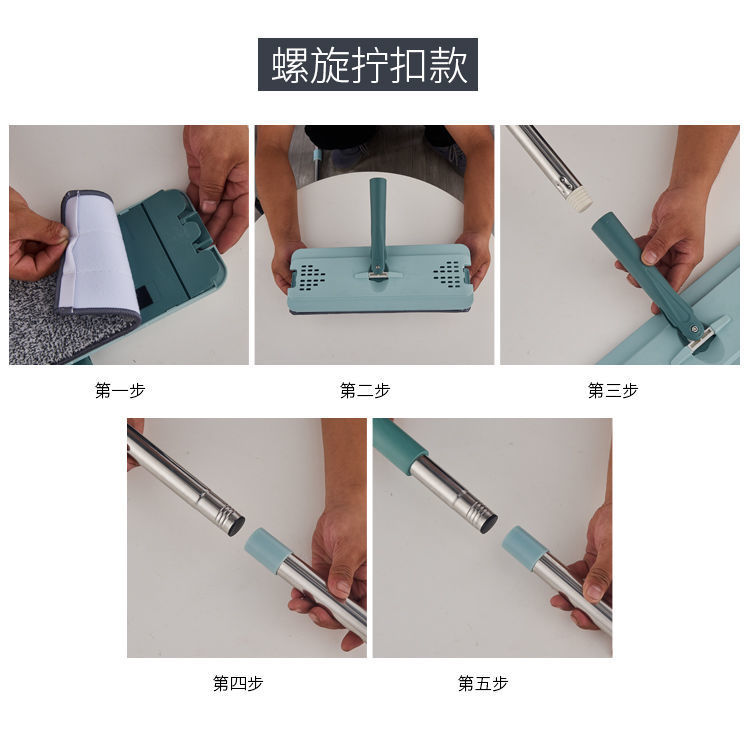 螺旋拧扣款

第一步

第二步

第三步

第四步

第五步