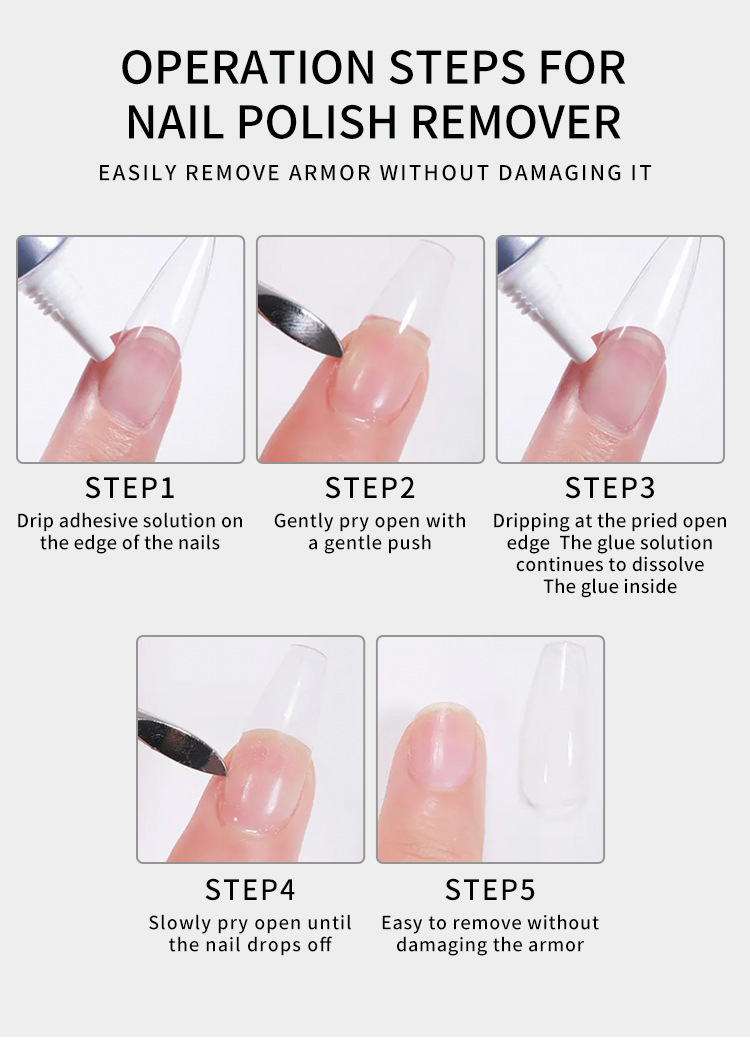 OPERATION STEPS FOR NAIL POLISH REMOVER

EASILY REMOVE ARMOR WITHOUT DAMAGING IT

STEP1
Drip adhesive solution on the edge of the nails

STEP2
Gently pry open with a gentle push

STEP3
Dripping at the pried open edge The glue solution continues to dissolve The glue inside

STEP4
Slowly pry open until the nail drops off

STEP5
Easy to remove without damaging the armor