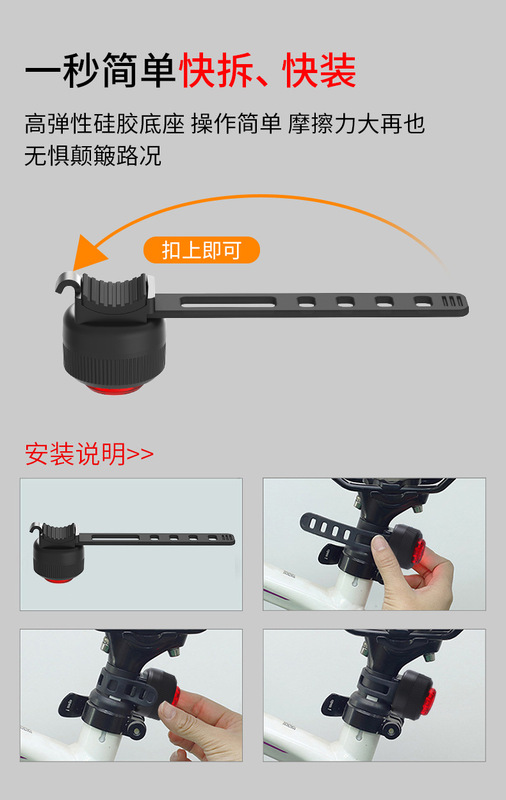 一秒简单快拆、快装

高弹性硅胶底座 操作简单 摩擦力大再也无惧颠簸路况

扣上即可

安装说明>>