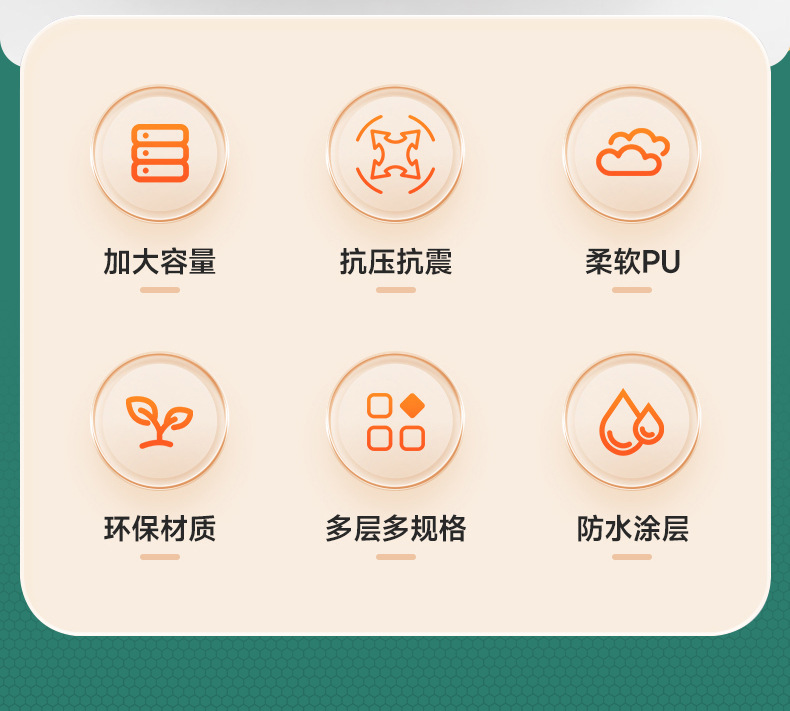 加大容量

抗压抗震

柔软PU

环保材质

多层多规格

防水涂层