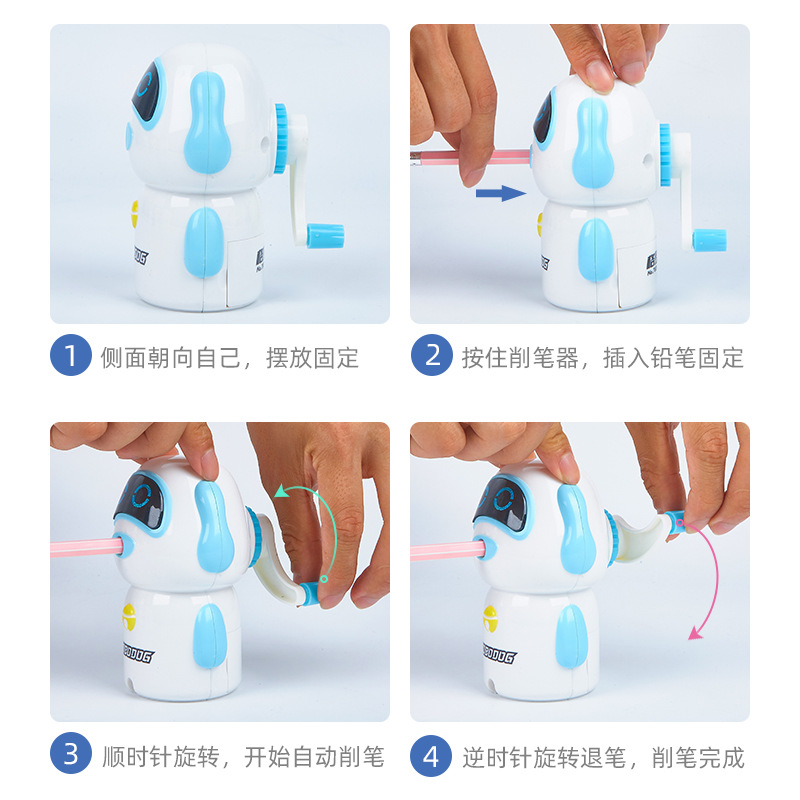 1 侧面朝向自己，摆放固定

2 按住削笔器，插入铅笔固定

3 顺时针旋转，开始自动削笔

4 逆时针旋转退笔，削笔完成