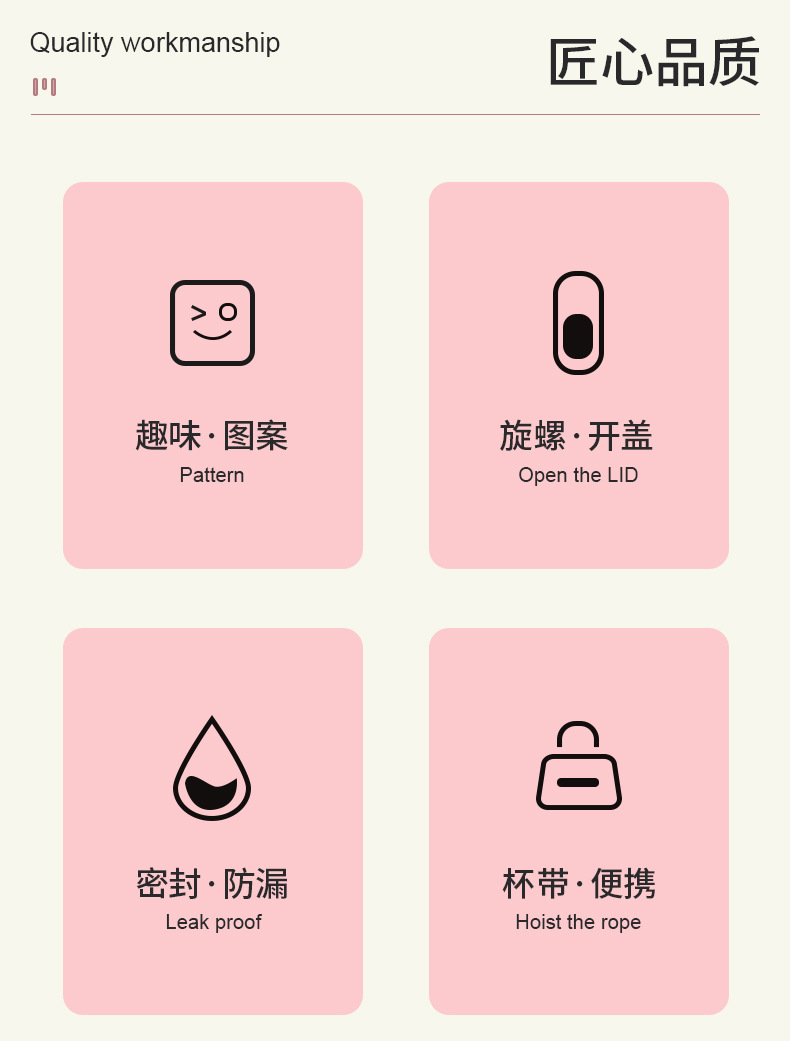 Quality workmanship

匠心品质

趣味·图案
Pattern

旋螺·开盖
Open the LID

密封·防漏
Leak proof

杯带·便携
Hoist the rope