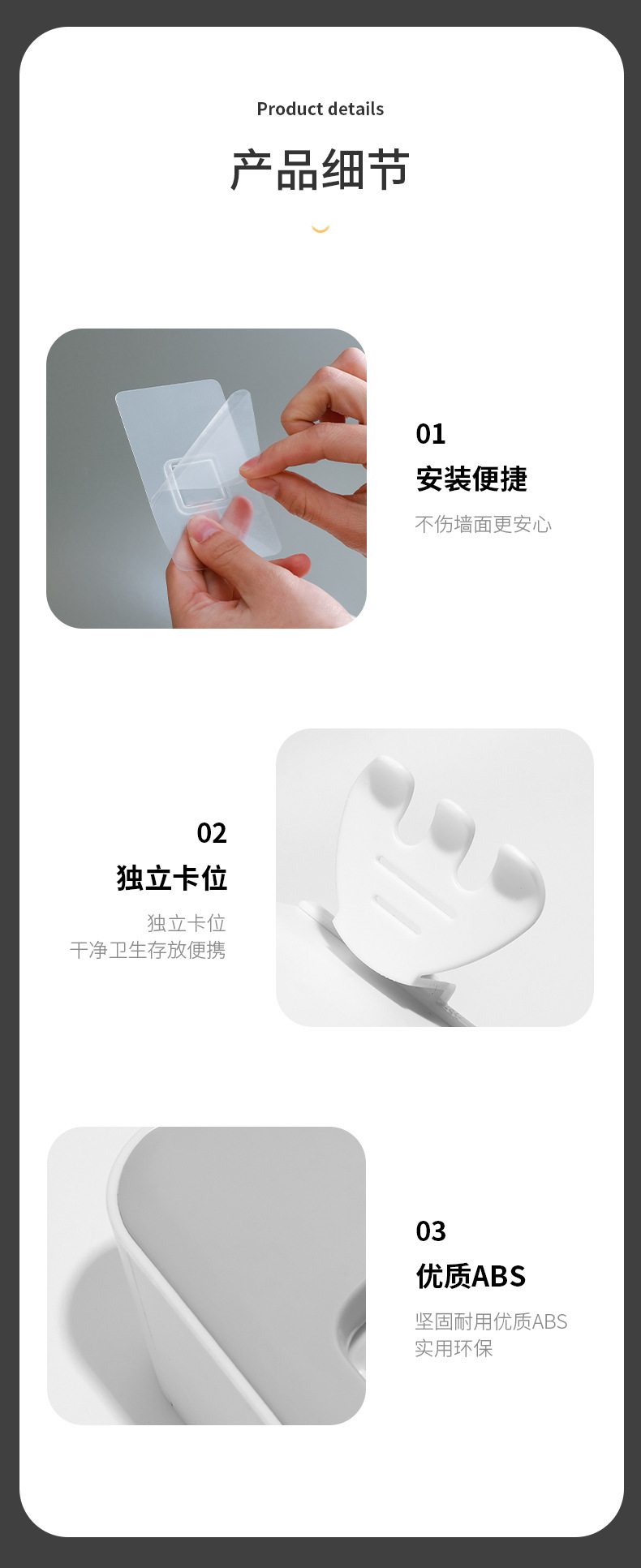 Product details

产品细节

01

安装便捷

不伤墙面更安心

02

独立卡位

独立卡位
干净卫生存放便携

03

优质ABS

坚固耐用优质ABS
实用环保