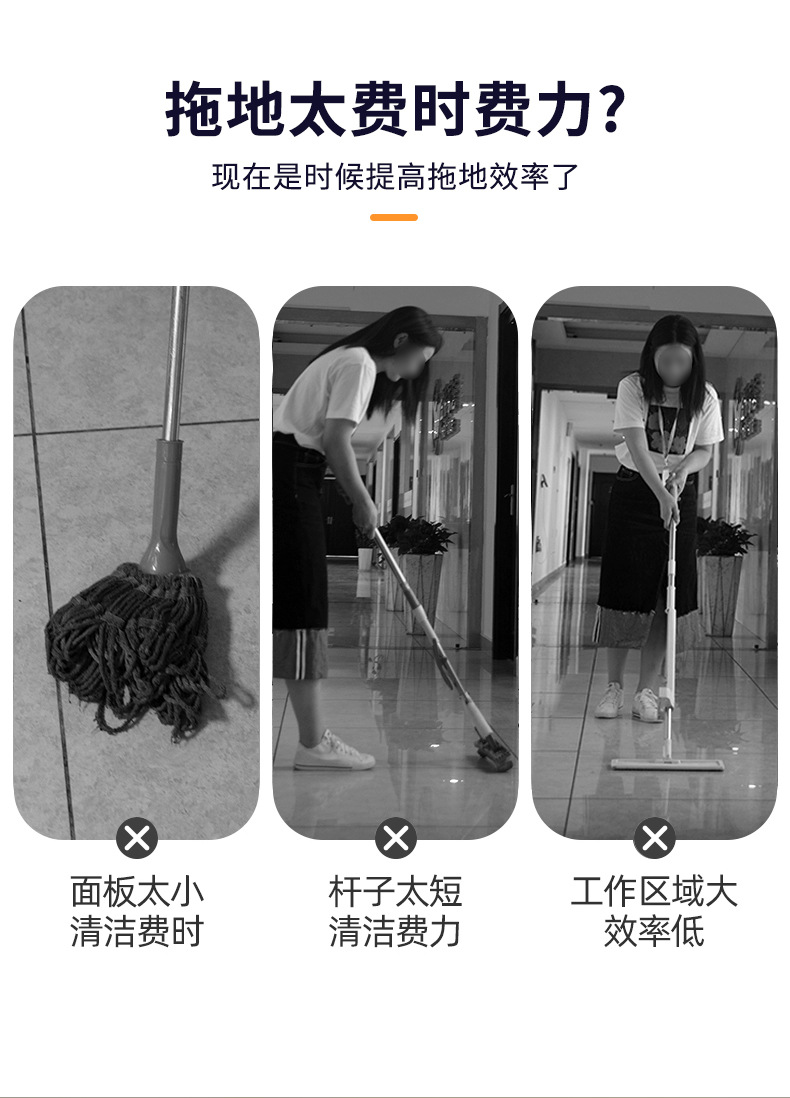 拖地太费时费力?

现在是时候提高拖地效率了

面板太小
清洁费时

杆子太短
清洁费力

工作区域大
效率低