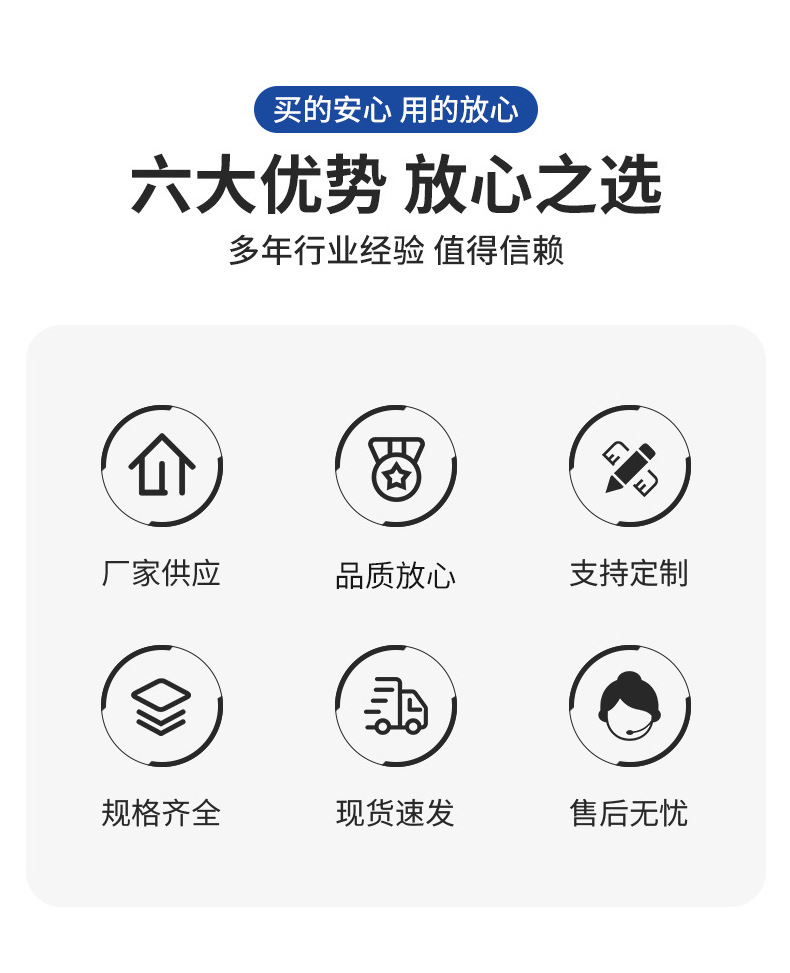 买的安心 用的放心

六大优势 放心之选

多年行业经验 值得信赖

厂家供应

品质放心

支持定制

规格齐全

现货速发

售后无忧