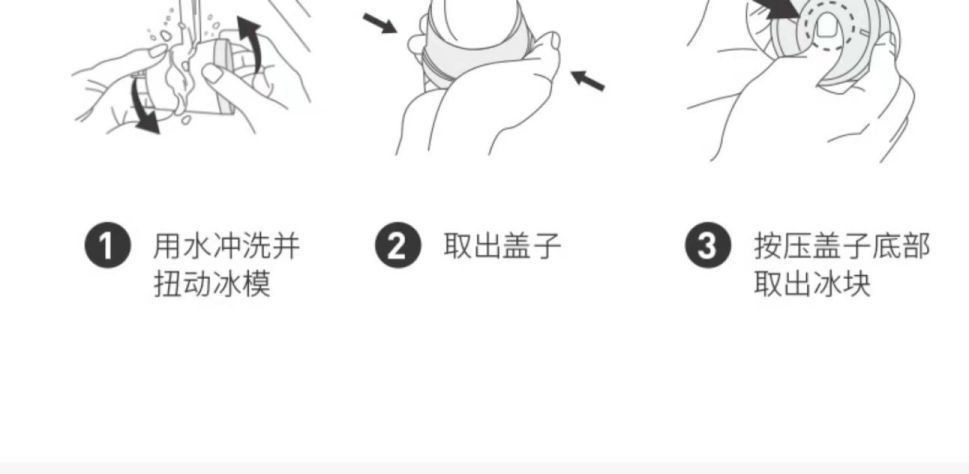 1 用水冲洗并扭动冰模

2 取出盖子

3 按压盖子底部取出冰块