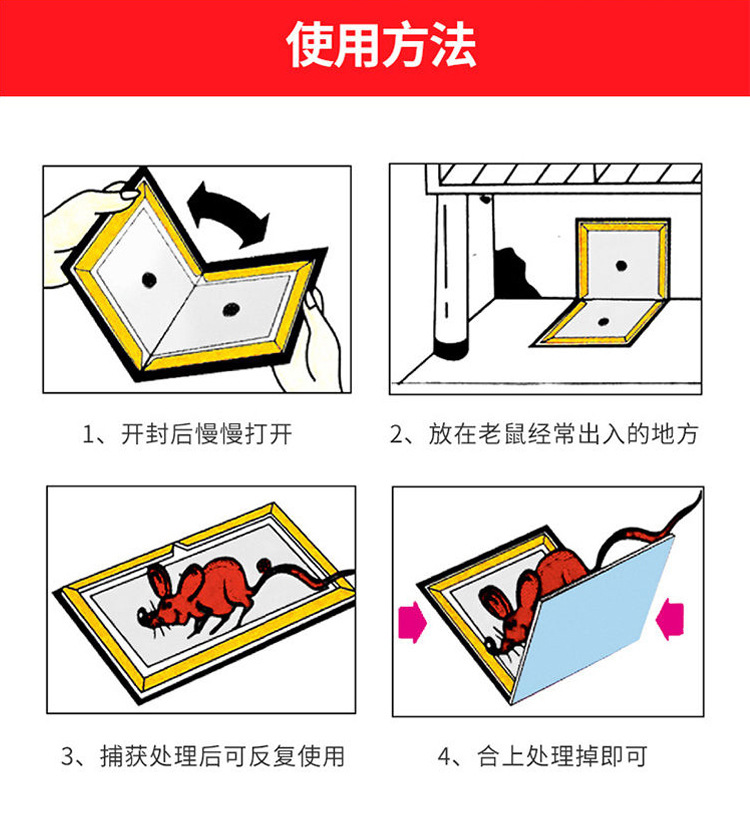 使用方法

1、开封后慢慢打开

2、放在老鼠经常出入的地方

3、捕获处理后可反复使用

4、合上处理掉即可