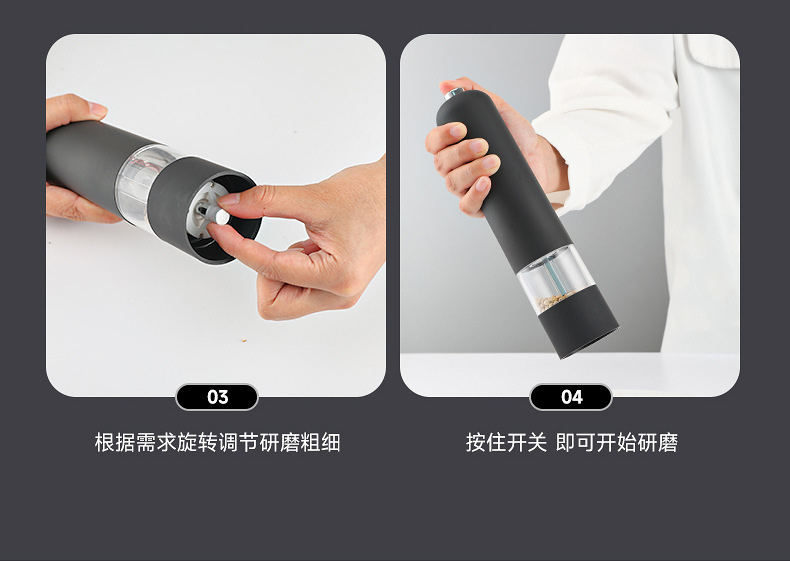 03

根据需求旋转调节研磨粗细

04

按住开关 即可开始研磨