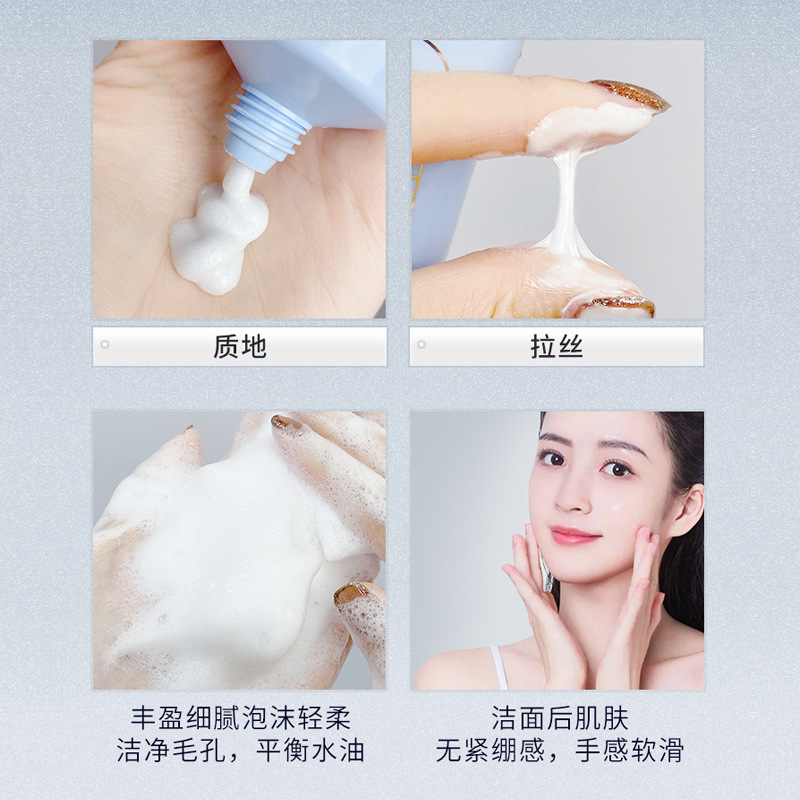 质地

拉丝

丰盈细腻泡沫轻柔
洁净毛孔，平衡水油

洁面后肌肤
无紧绷感，手感软滑