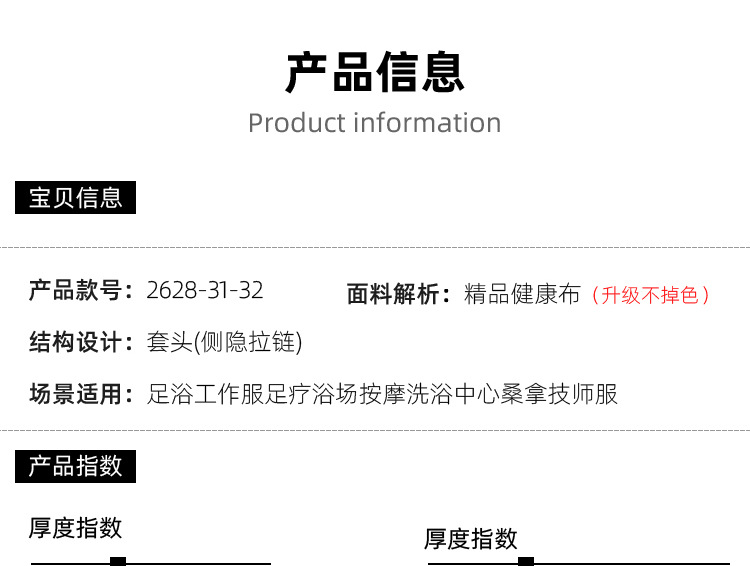 产品信息
Product information

宝贝信息

产品款号：2628-31-32

面料解析：精品健康布（升级不掉色）

结构设计：套头(侧隐拉链)

场景适用：足浴工作服足疗浴场按摩洗浴中心桑拿技师服

产品指数

厚度指数

厚度指数