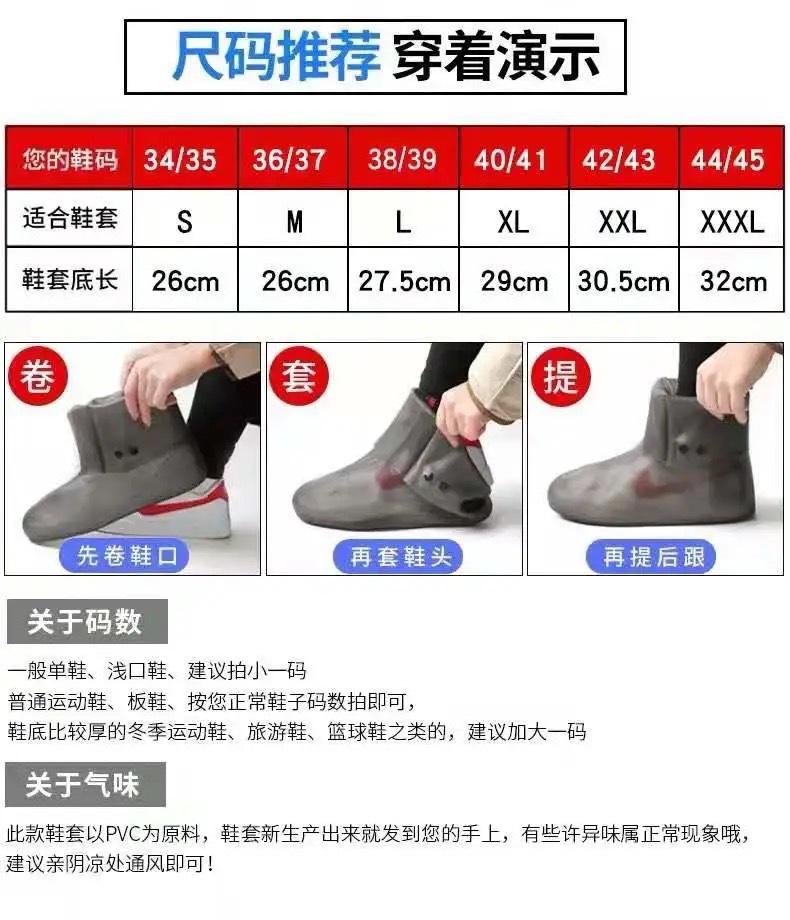 尺码推荐 穿着演示

| 您的鞋码 | 34/35 | 36/37 | 38/39 | 40/41 | 42/43 | 44/45 |
|---|---|---|---|---|---|---|
| 适合鞋套 | S | M | L | XL | XXL | XXXL |
| 鞋套底长 | 26cm | 26cm | 27.5cm | 29cm | 30.5cm | 32cm |

卷
先卷鞋口

套
再套鞋头

提
再提后跟

关于码数

一般单鞋、浅口鞋、建议拍小一码
普通运动鞋、板鞋、按您正常鞋子码数拍即可，
鞋底比较厚的冬季运动鞋、旅游鞋、篮球鞋之类的，建议加大一码

关于气味

此款鞋套以PVC为原料，鞋套新生产出来就发到您的手上，有些许异味属正常现象哦，建议亲阴凉处通风即可！