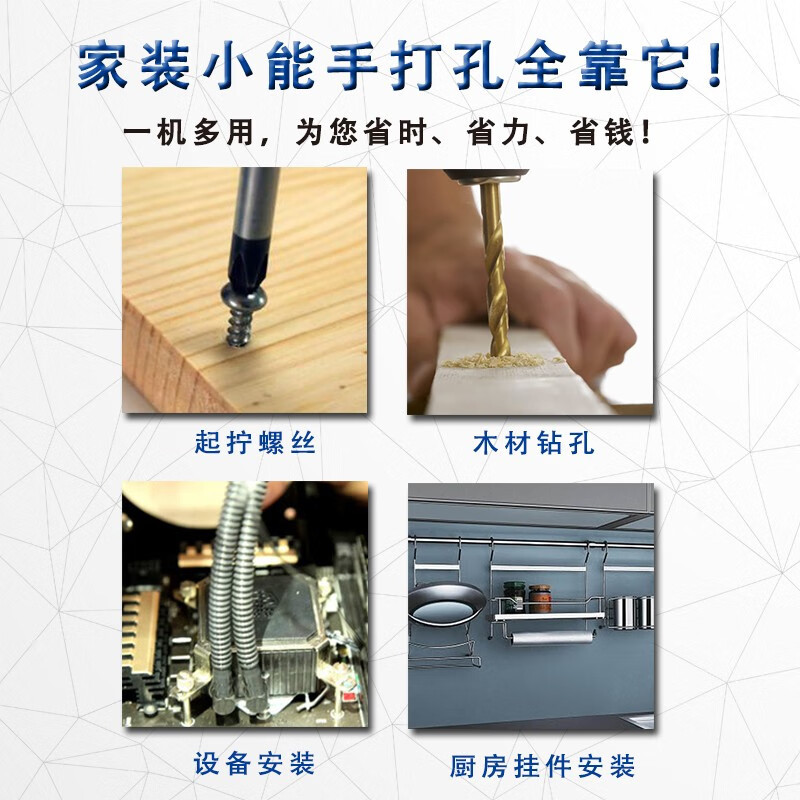 家装小能手打孔全靠它！

一机多用，为您省时、省力、省钱！

起拧螺丝

木材钻孔

设备安装

厨房挂件安装