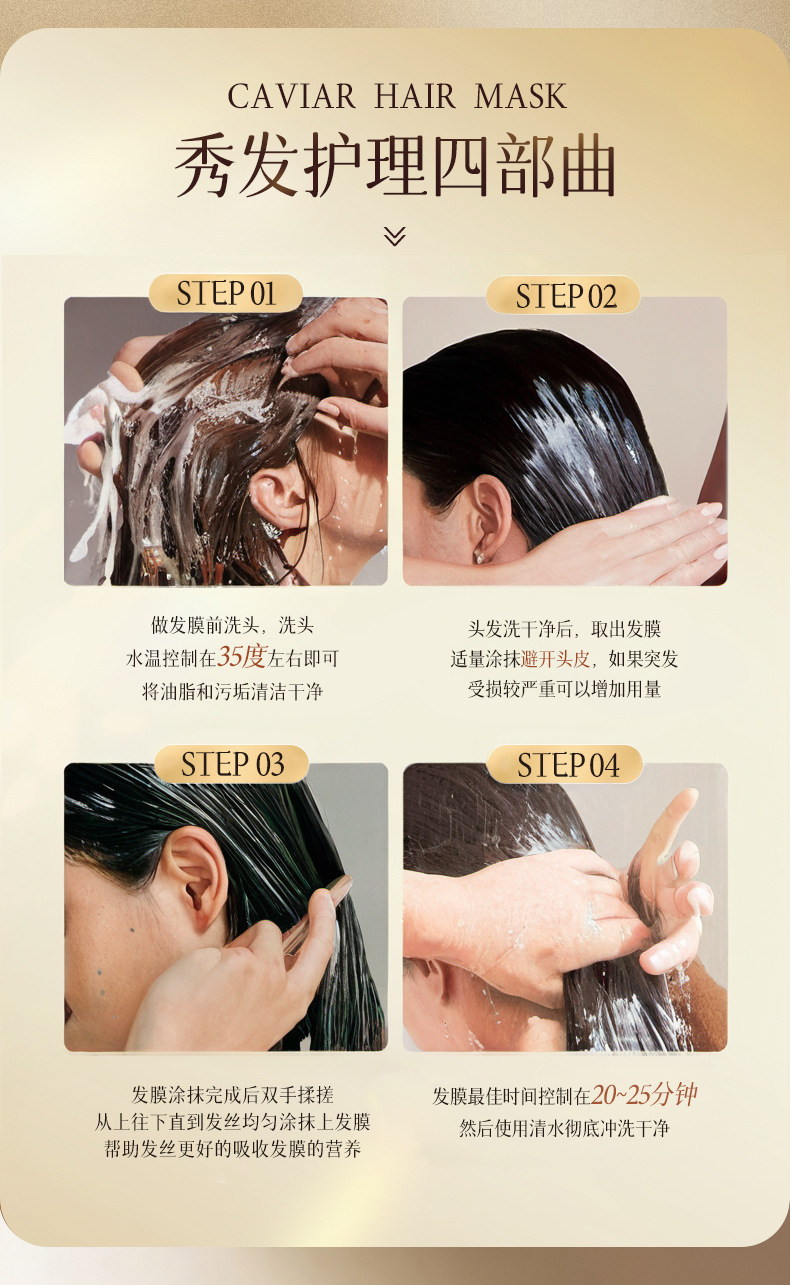 CAVIAR HAIR MASK

秀发护理四部曲

STEP 01

做发膜前洗头，洗头
水温控制在35度左右即可
将油脂和污垢清洁干净

STEP 02

头发洗干净后，取出发膜
适量涂抹避开头皮，如果突发
受损较严重可以增加用量

STEP 03

发膜涂抹完成后双手揉搓
从上往下直到发丝均匀涂抹上发膜
帮助发丝更好的吸收发膜的营养

STEP 04

发膜最佳时间控制在20~25分钟
然后使用清水彻底冲洗干净