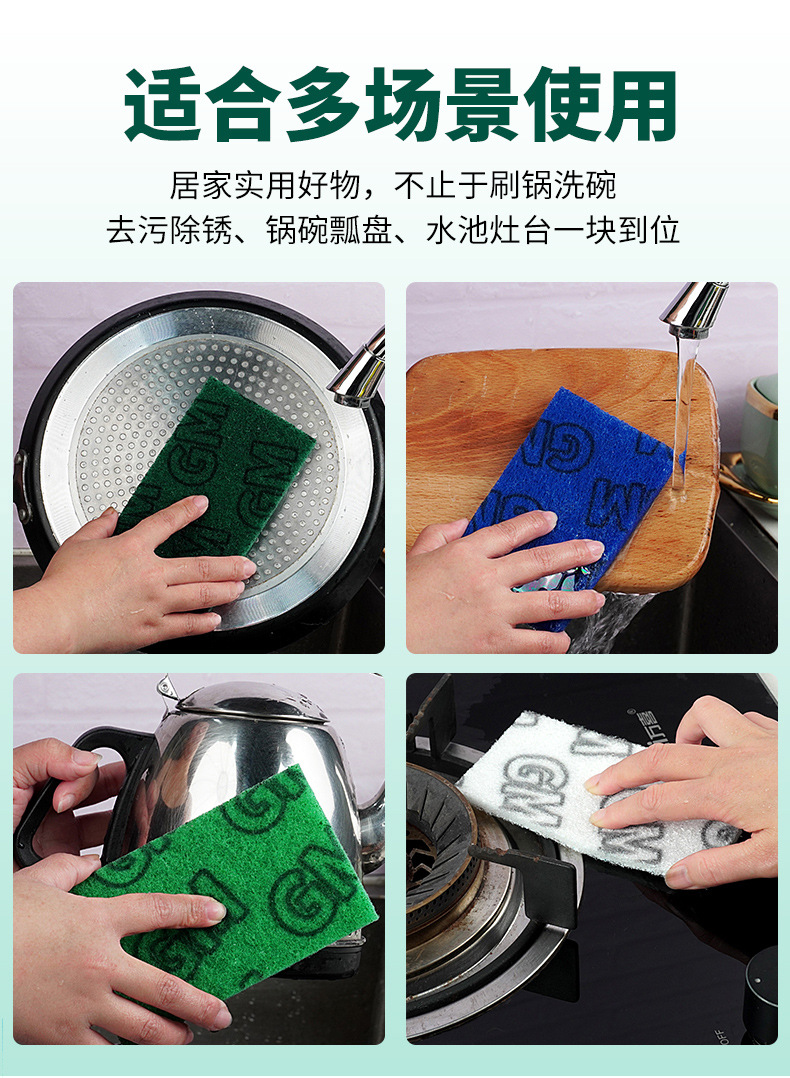 适合多场景使用

居家实用好物，不止于刷锅洗碗
去污除锈、锅碗瓢盘、水池灶台一块到位

GM

GM

GM

GM