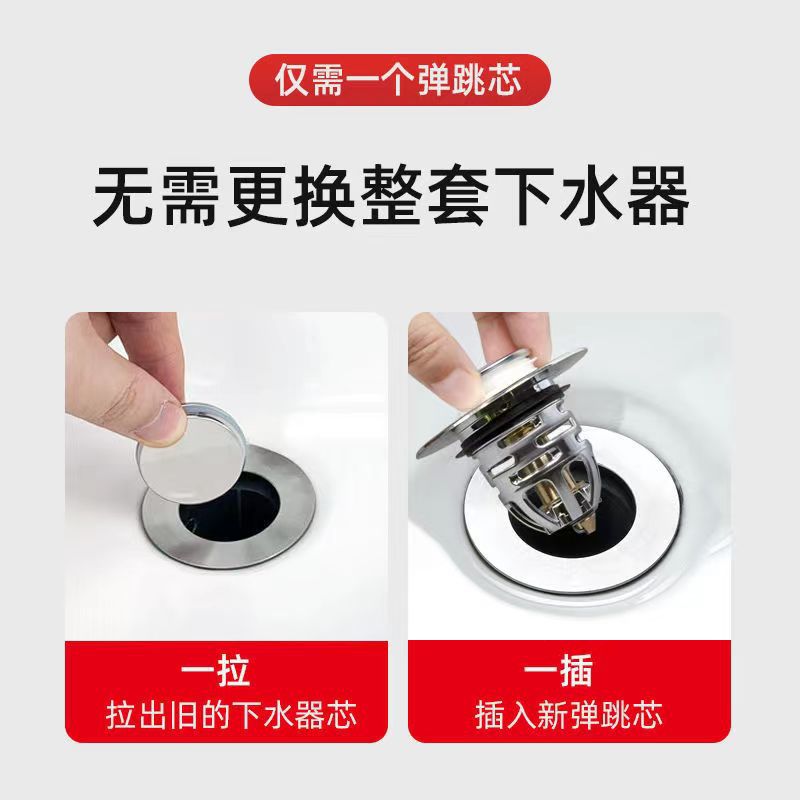 仅需一个弹跳芯

无需更换整套下水器

一拉
拉出旧的下水器芯

一插
插入新弹跳芯