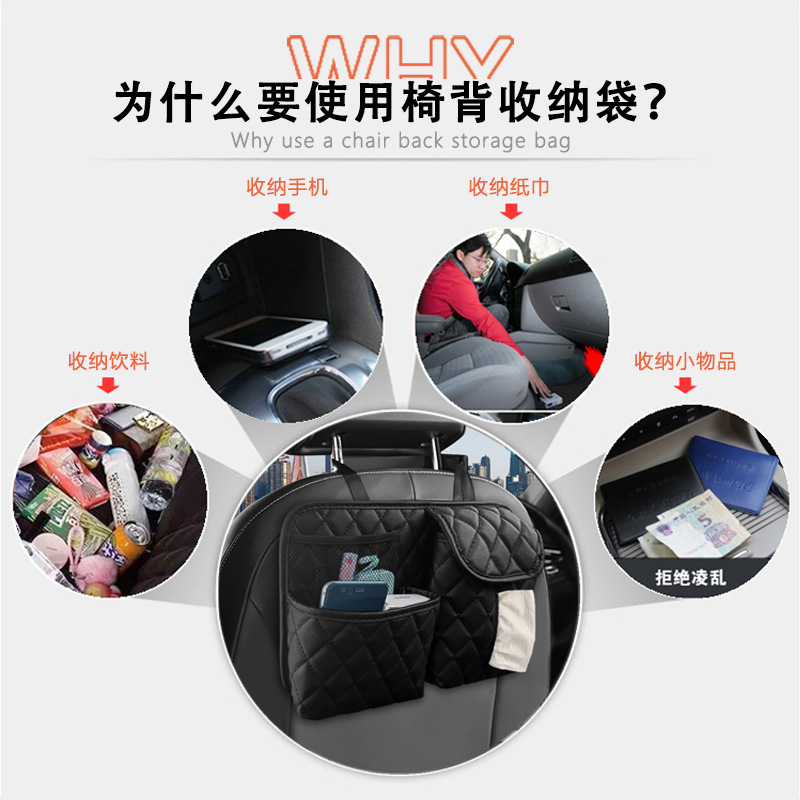 WHY
为什么要使用椅背收纳袋?
Why use a chair back storage bag

收纳手机

收纳纸巾

收纳饮料

收纳小物品

拒绝凌乱