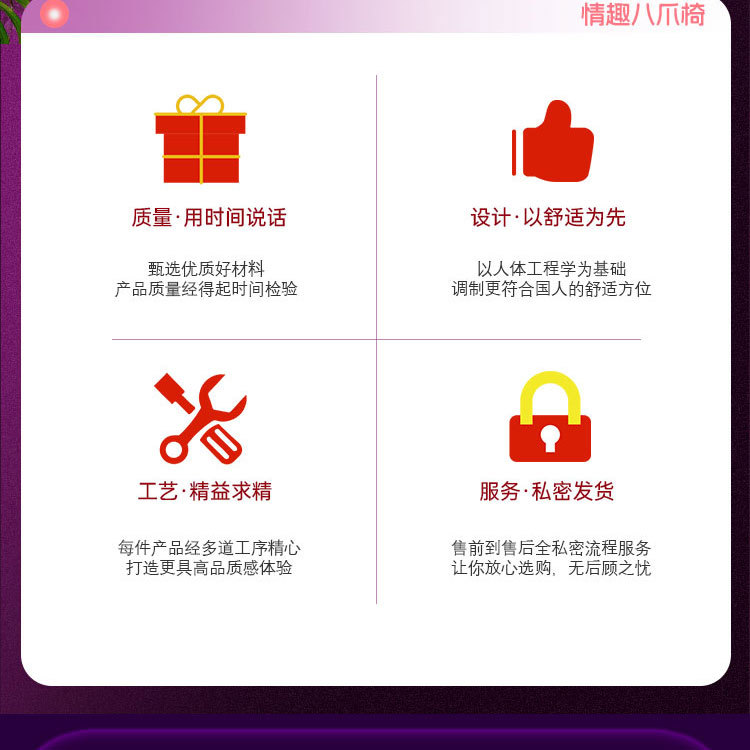 情趣八爪椅

质量·用时间说话

甄选优质好材料
产品质量经得起时间检验

设计·以舒适为先

以人体工程学为基础
调制更符合国人的舒适方位

工艺·精益求精

每件产品经多道工序精心
打造更具高品质感体验

服务·私密发货

售前到售后全私密流程服务
让你放心选购，无后顾之忧